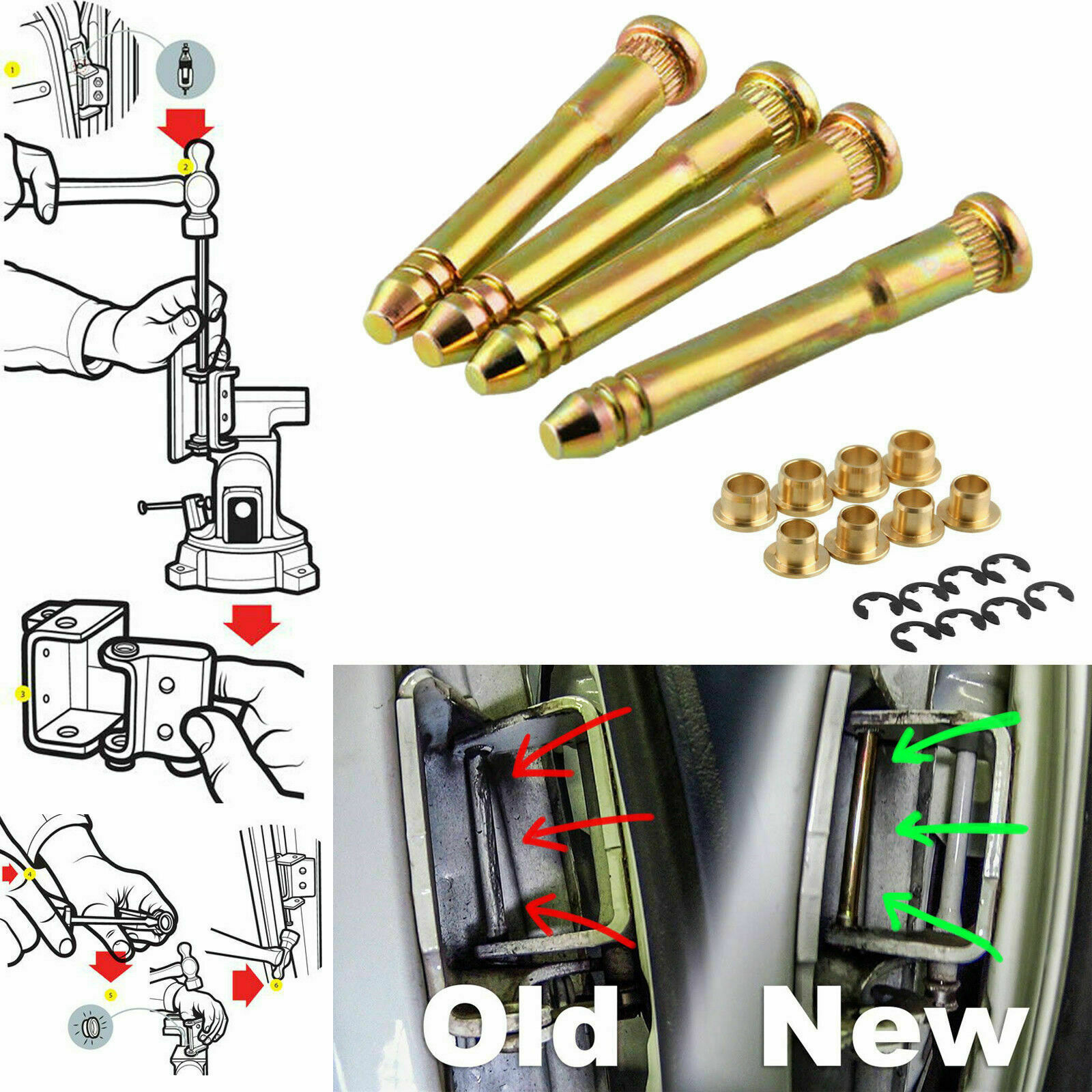 1
2
3
4
5
6
Old
New