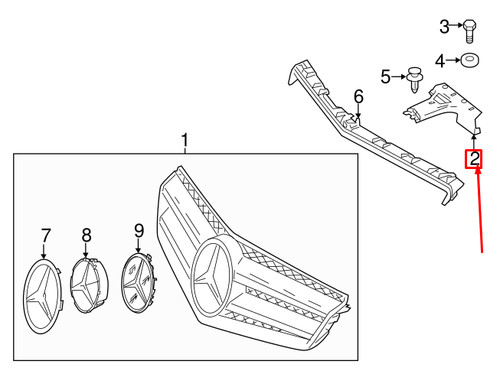 3
4
5
6
2
1
7
8
9