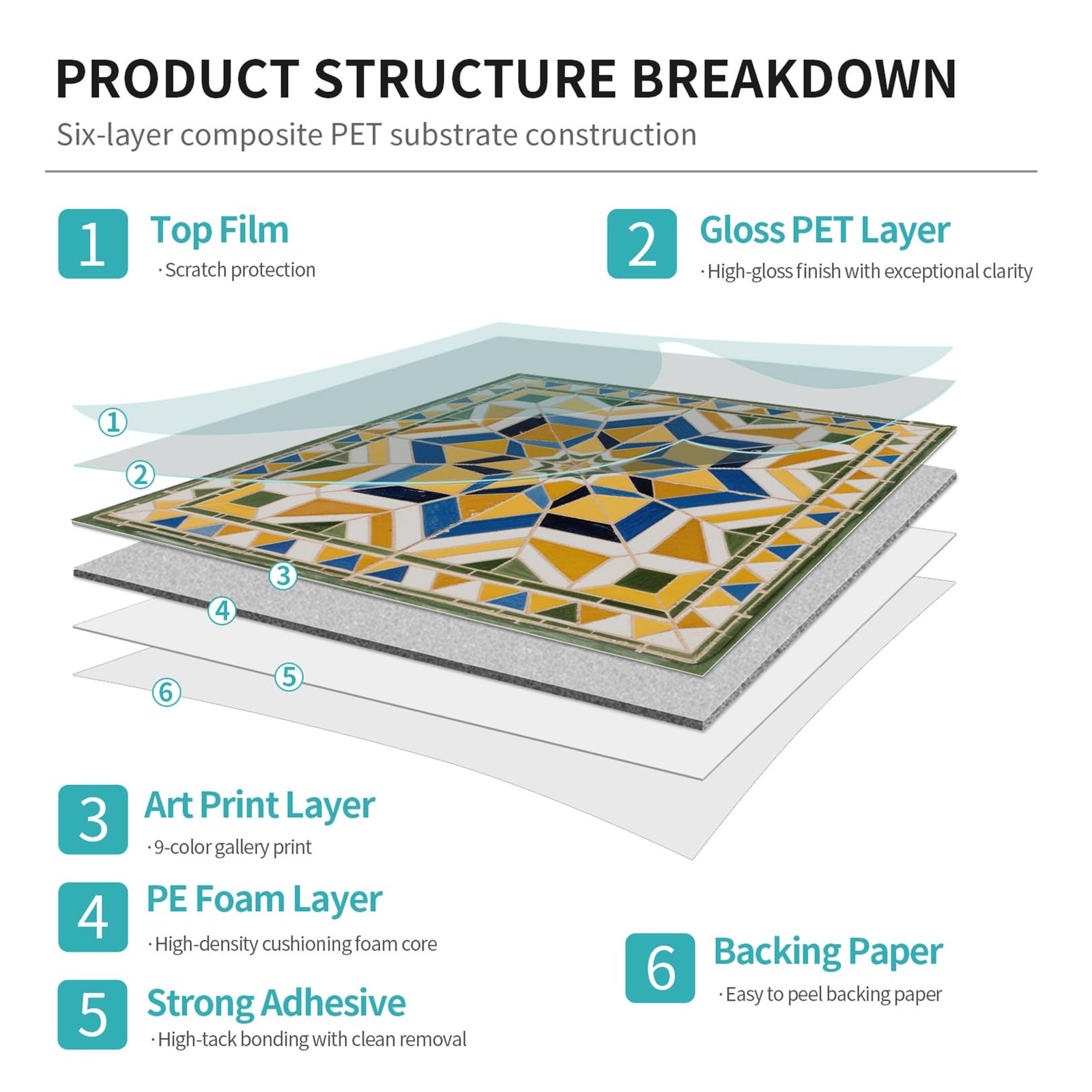 PRODUCT STRUCTURE BREAKDOWN

Six-layer composite PET substrate construction

1 Top Film
· Scratch protection

2 Gloss PET Layer
· High-gloss finish with exceptional clarity

①
②
③
④
⑤
⑥

3 Art Print Layer
· 9-color gallery print

4 PE Foam Layer
· High-density cushioning foam core

5 Strong Adhesive
· High-tack bonding with clean removal

6 Backing Paper
· Easy to peel backing paper