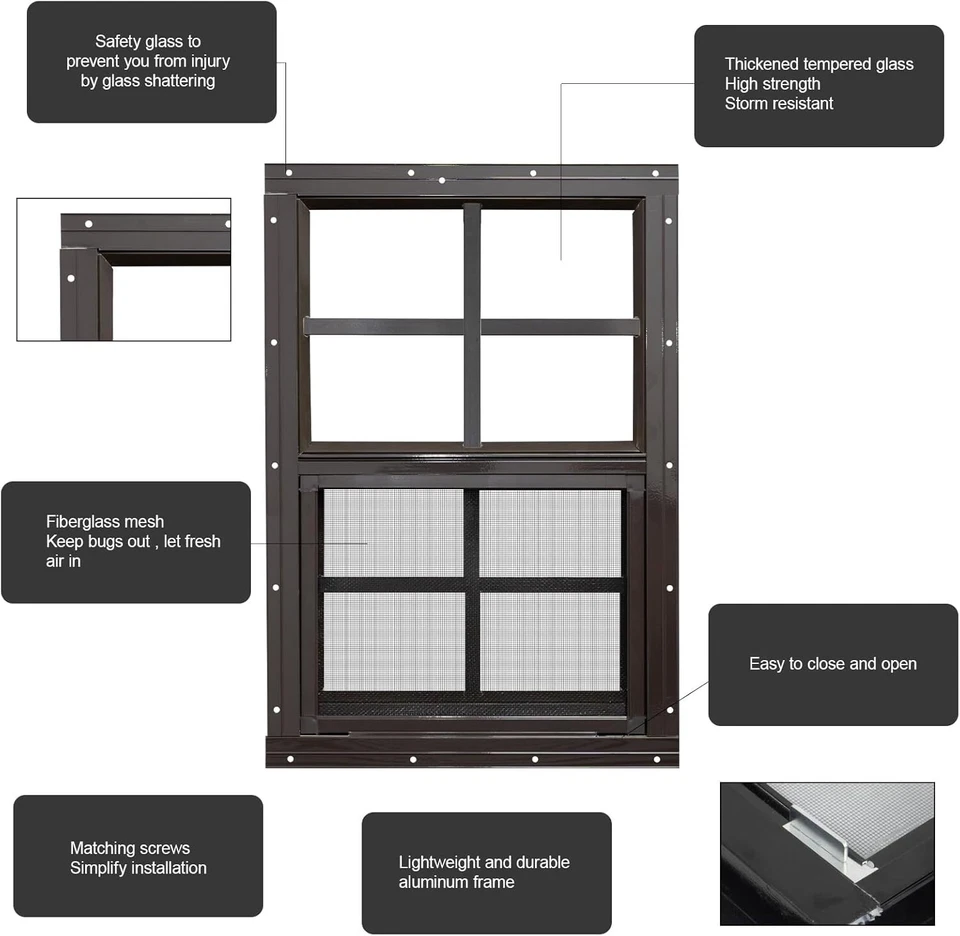 Safety glass to prevent you from injury by glass shattering

Thickened tempered glass
High strength
Storm resistant

Fiberglass mesh
Keep bugs out , let fresh air in

Easy to close and open

Matching screws
Simplify installation

Lightweight and durable aluminum frame