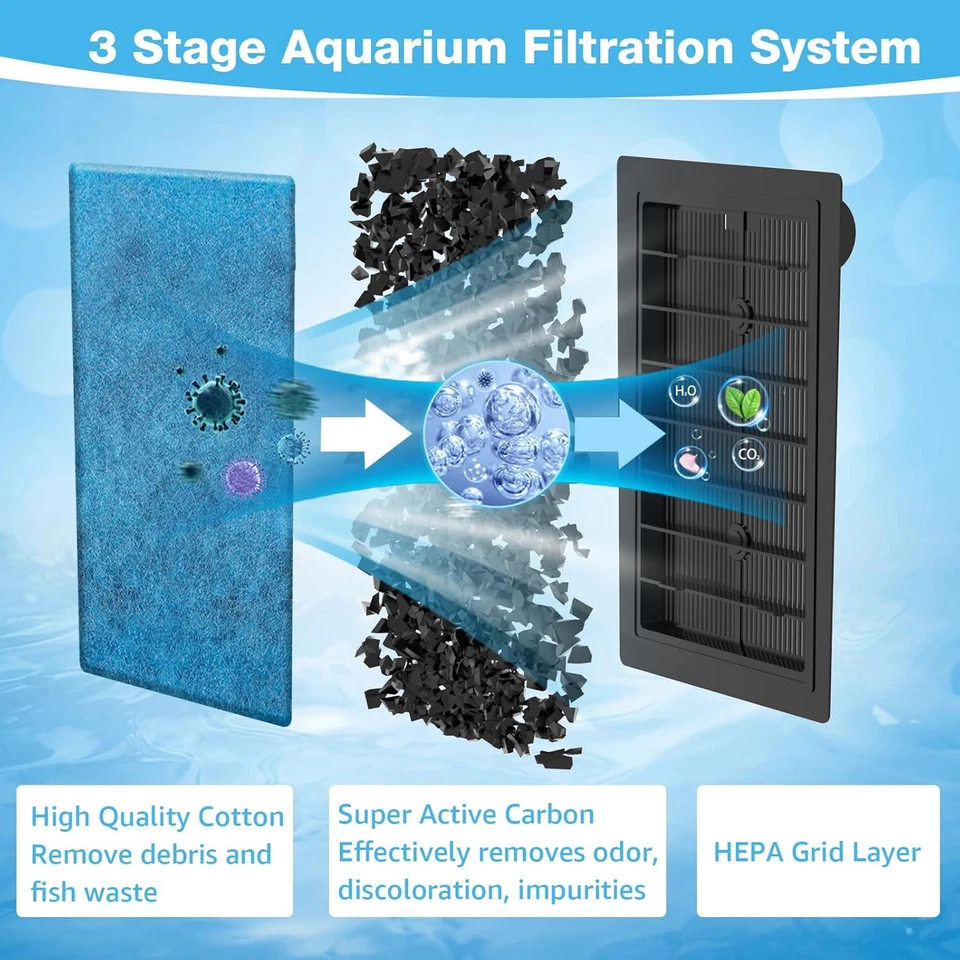 3 Stage Aquarium Filtration System

$H_2O$

$CO_2$

High Quality Cotton Remove debris and fish waste

Super Active Carbon Effectively removes odor, discoloration, impurities

HEPA Grid Layer