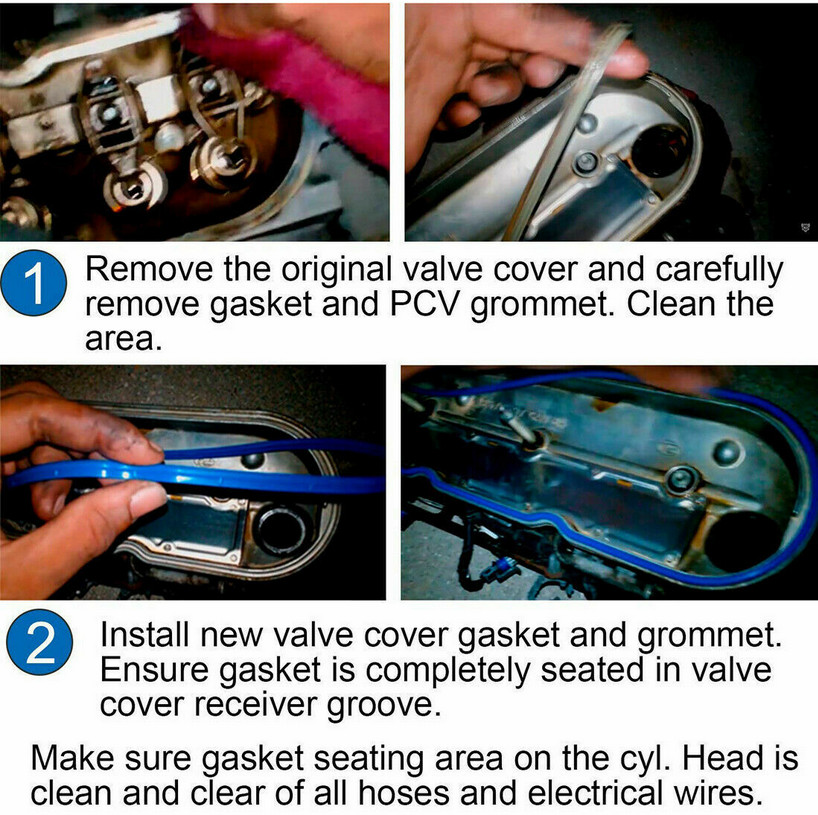 1 Remove the original valve cover and carefully remove gasket and PCV grommet. Clean the area.

2 Install new valve cover gasket and grommet. Ensure gasket is completely seated in valve cover receiver groove.

Make sure gasket seating area on the cyl. Head is clean and clear of all hoses and electrical wires.