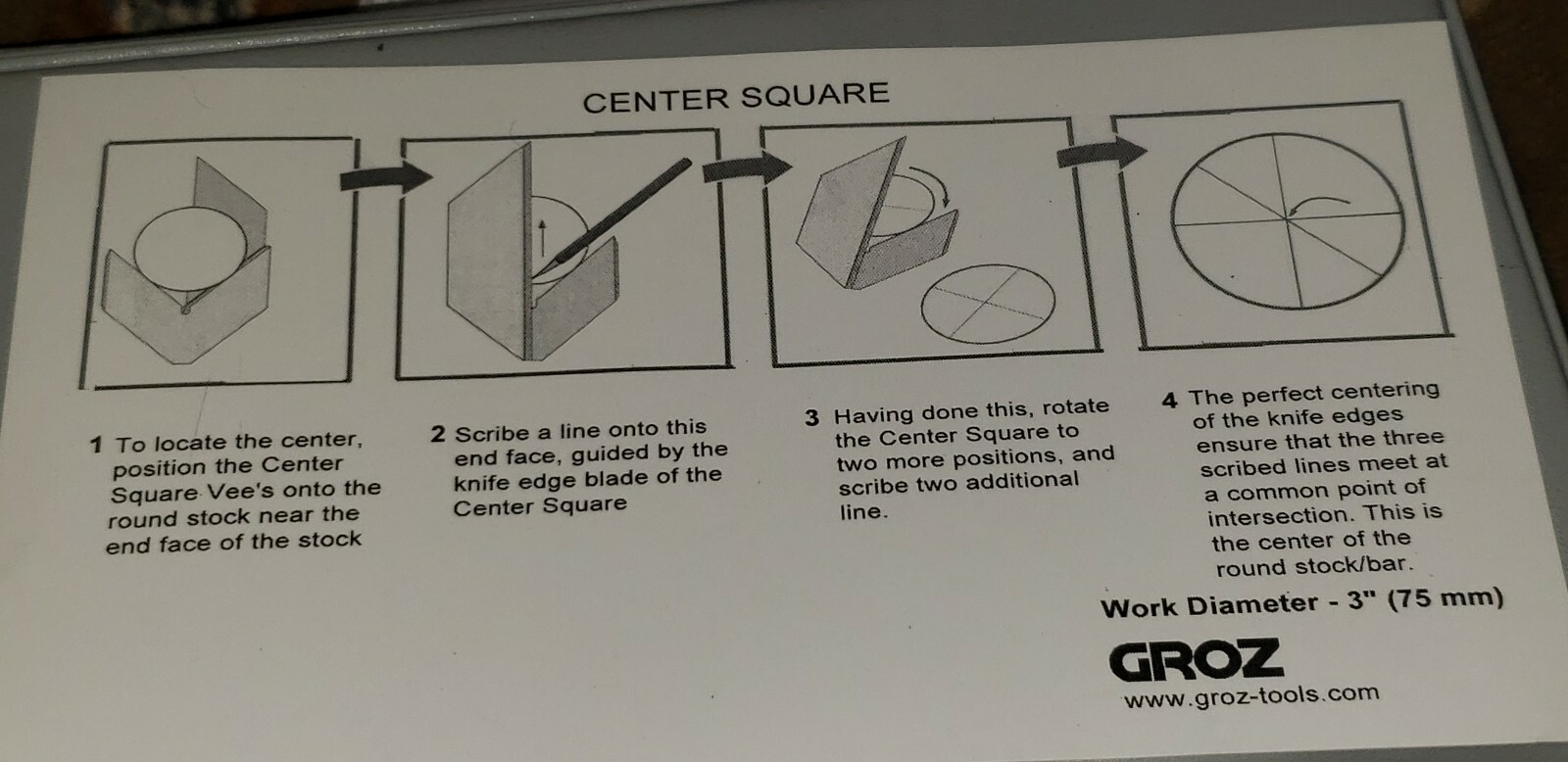 CENTER SQUARE

1 To locate the center, position the Center Square Vee's onto the round stock near the end face of the stock

2 Scribe a line onto this end face, guided by the knife edge blade of the Center Square

3 Having done this, rotate the Center Square to two more positions, and scribe two additional line.

4 The perfect centering of the knife edges ensure that the three scribed lines meet at a common point of intersection. This is the center of the round stock/bar.

Work Diameter - 3" (75 mm)

GROZ
www.groz-tools.com