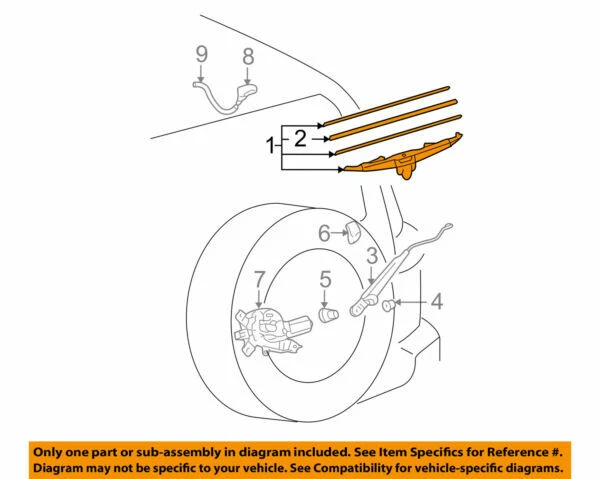 9
8
1
2
6
3
7
5
4

Only one part or sub-assembly in diagram included. See Item Specifics for Reference #.
Diagram may not be specific to your vehicle. See Compatibility for vehicle-specific diagrams.