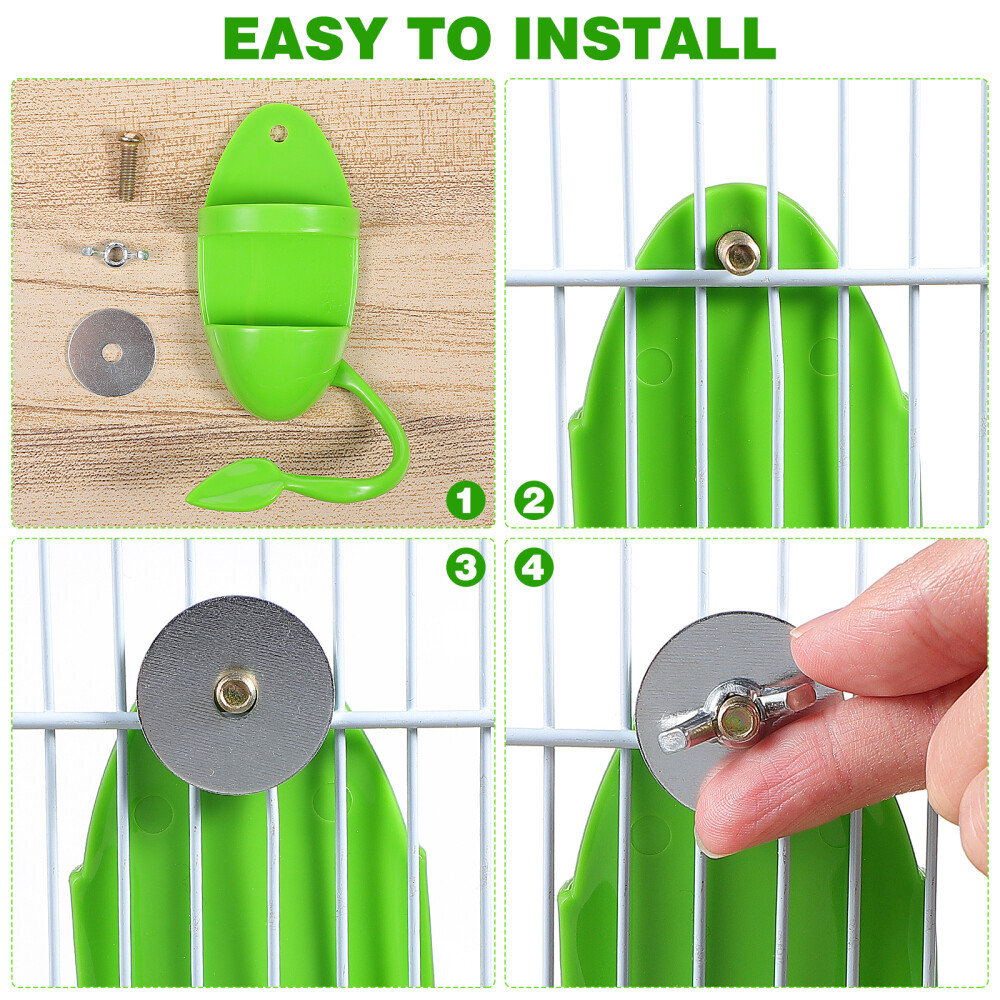 EASY TO INSTALL

1

2

3

4