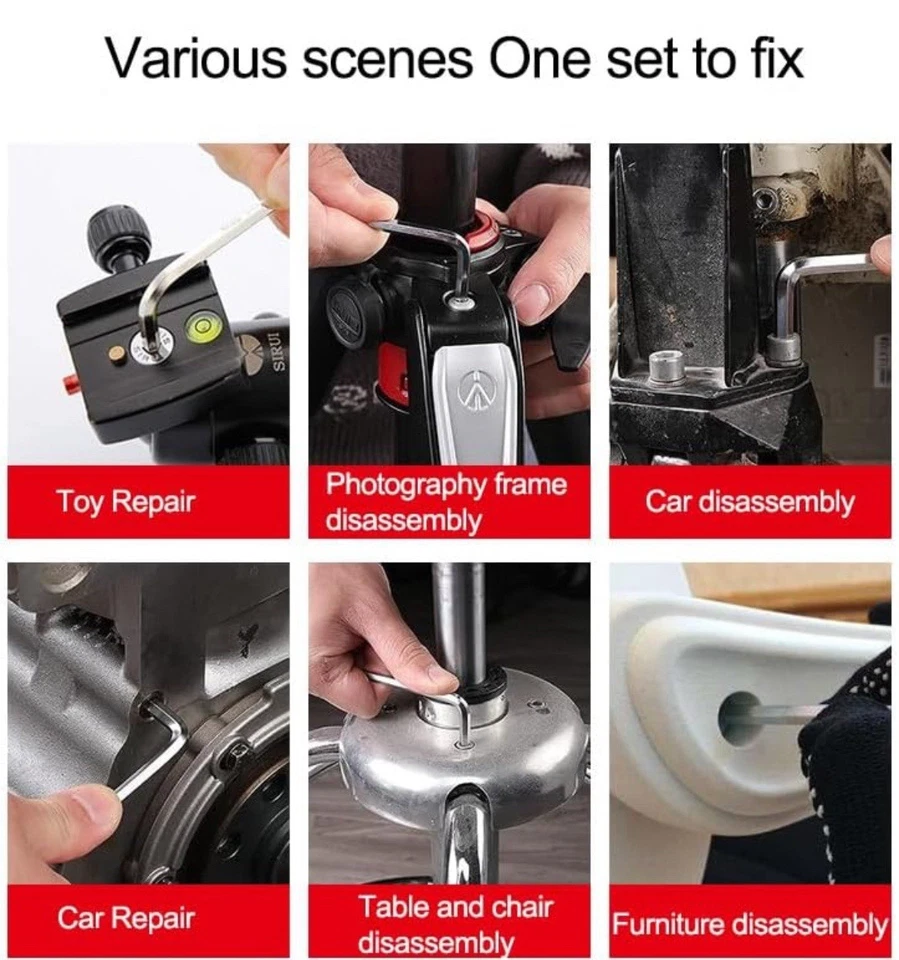 Various scenes One set to fix

SIRUI

Toy Repair

Photography frame disassembly

Car disassembly

Car Repair

Table and chair disassembly

Furniture disassembly