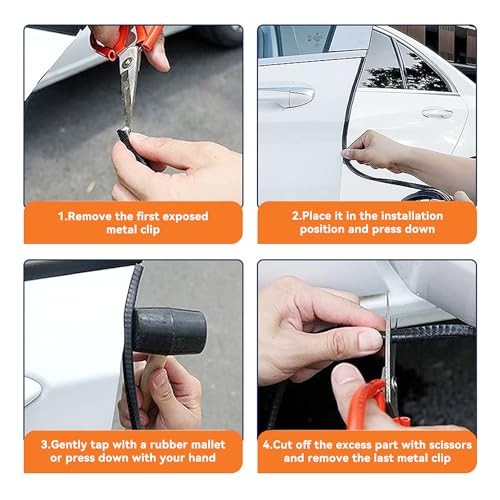 1.Remove the first exposed metal clip

2.Place it in the installation position and press down

3.Gently tap with a rubber mallet or press down with your hand

4.Cut off the excess part with scissors and remove the last metal clip