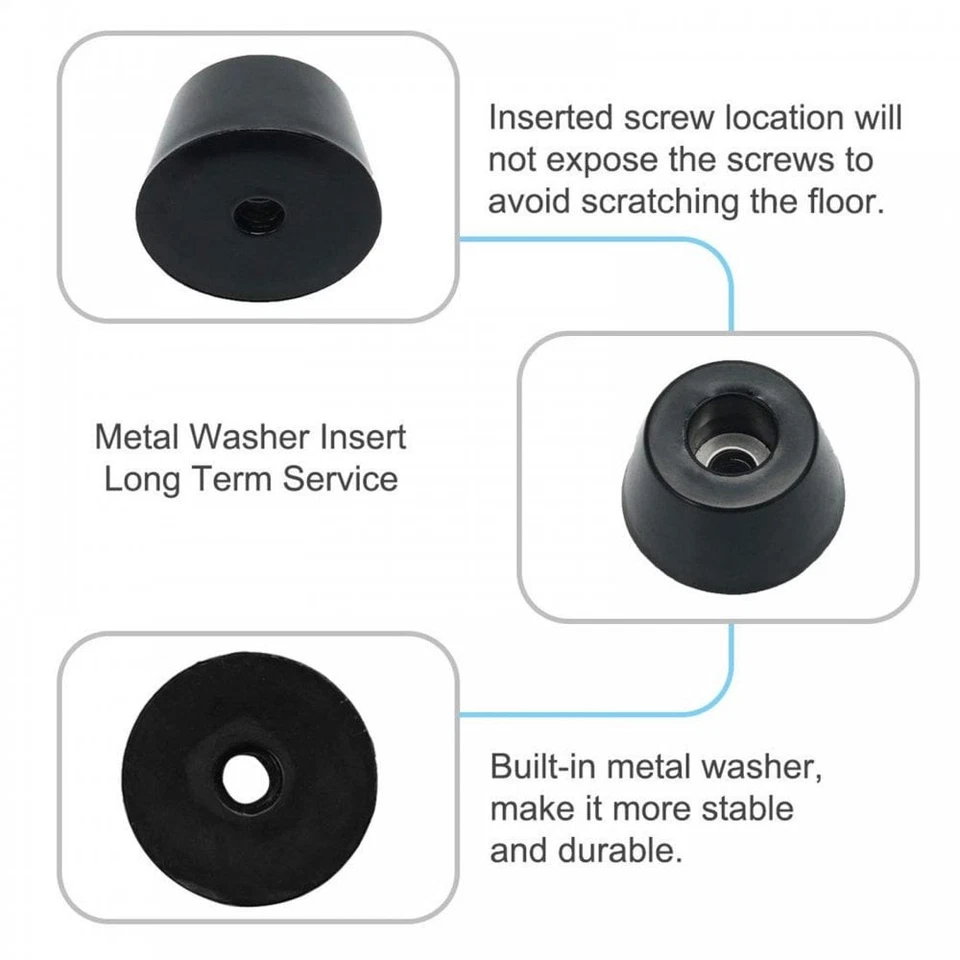 Inserted screw location will not expose the screws to avoid scratching the floor.

Metal Washer Insert
Long Term Service

Built-in metal washer, make it more stable and durable.