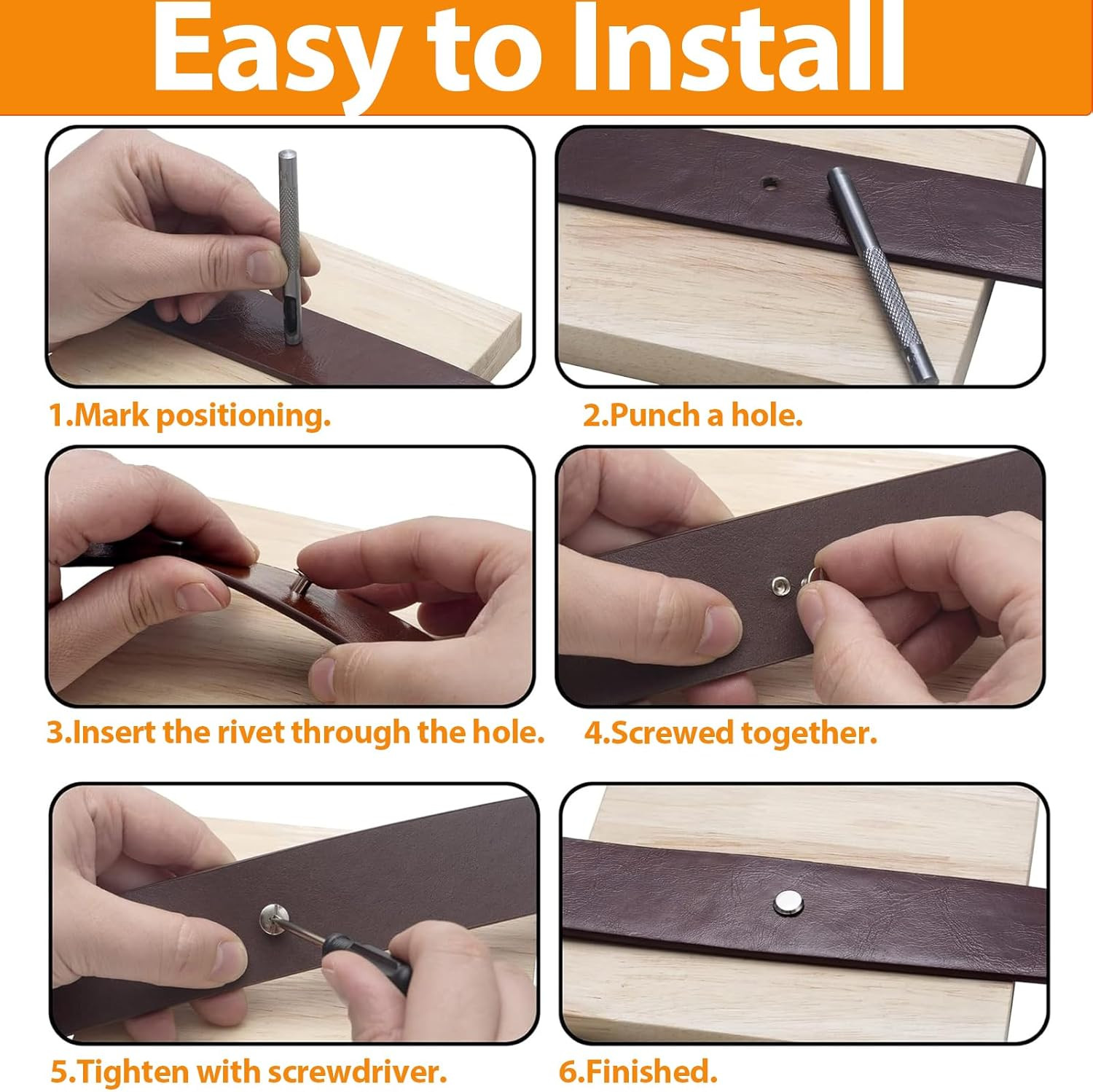 Easy to Install

1.Mark positioning.

2.Punch a hole.

3.Insert the rivet through the hole.

4.Screwed together.

5.Tighten with screwdriver.

6.Finished.