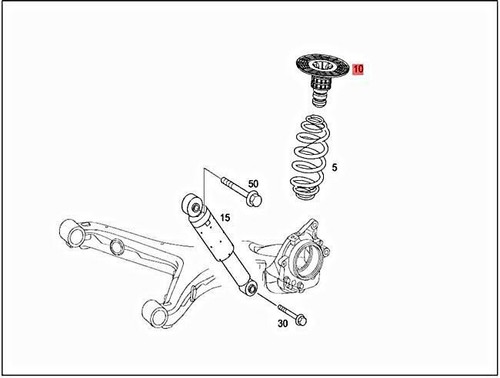 10
5
50
15
30