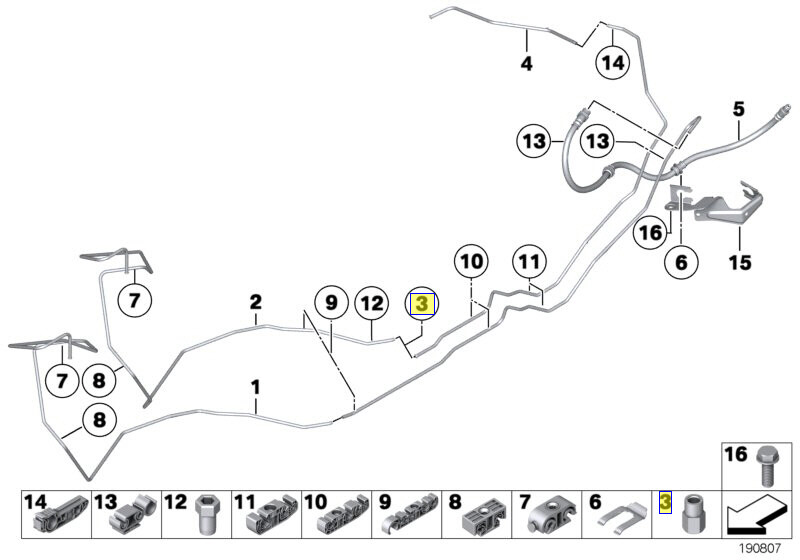 4
14
5
13
13
16
6
15
10
11
7
2
9
12
3
7
8
1
8
16
14
13
12
11
10
9
8
7
6
3
190807