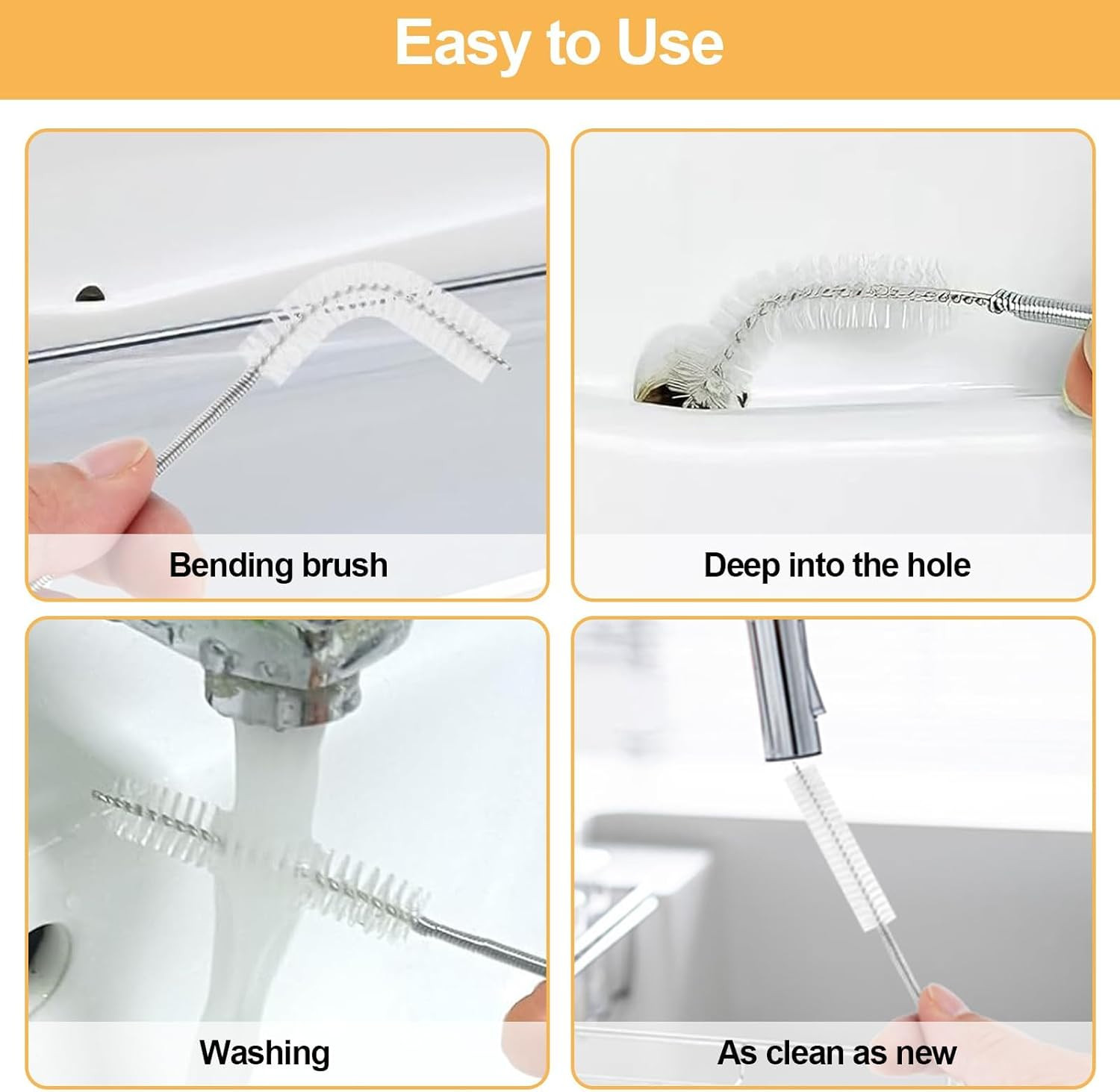 Easy to Use

Bending brush

Deep into the hole

Washing

As clean as new