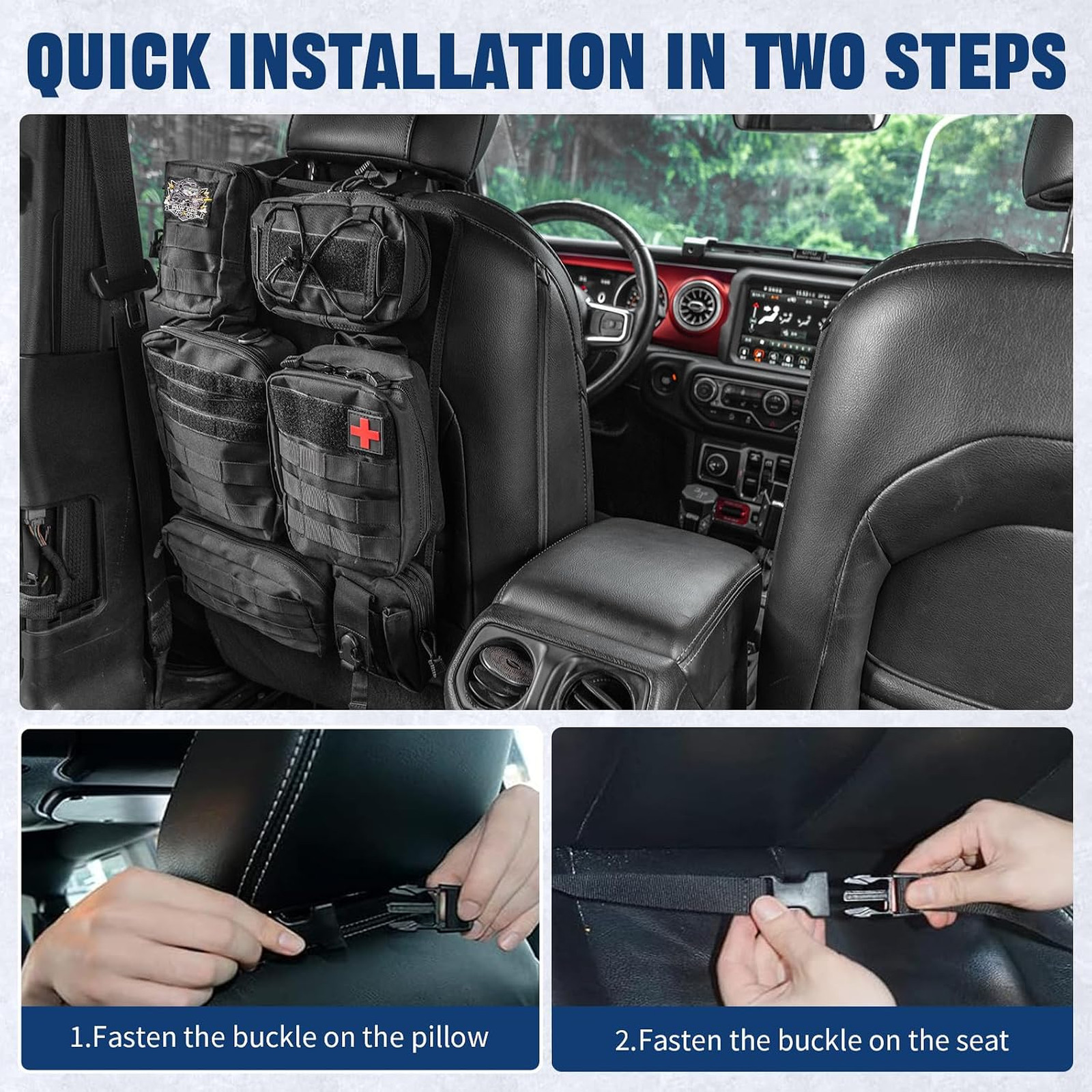 QUICK INSTALLATION IN TWO STEPS

1.Fasten the buckle on the pillow

2.Fasten the buckle on the seat