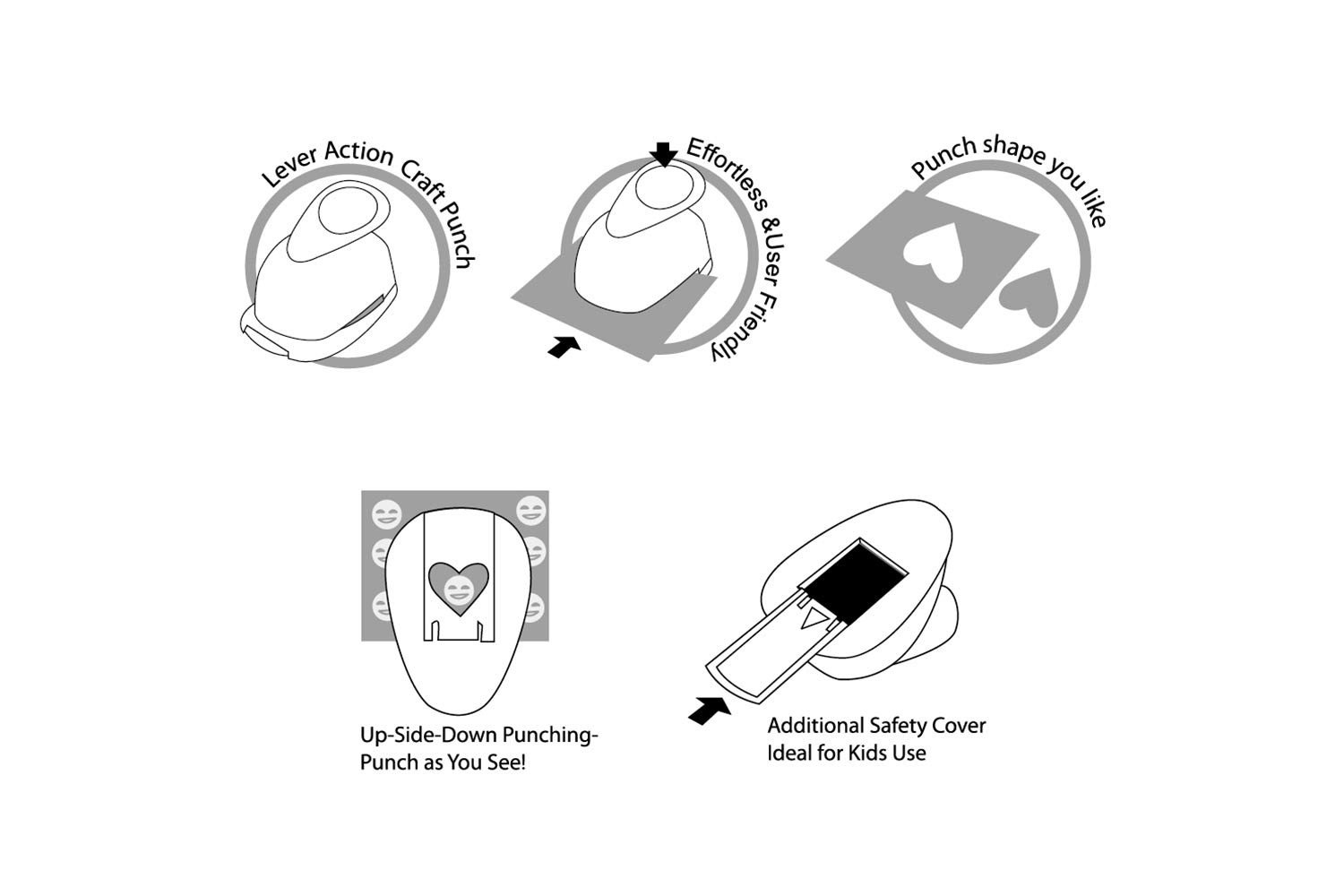 Lever Action Craft Punch

Effortless &User Friendly

Punch shape you like

Up-Side-Down Punching-Punch as You See!

Additional Safety Cover Ideal for Kids Use