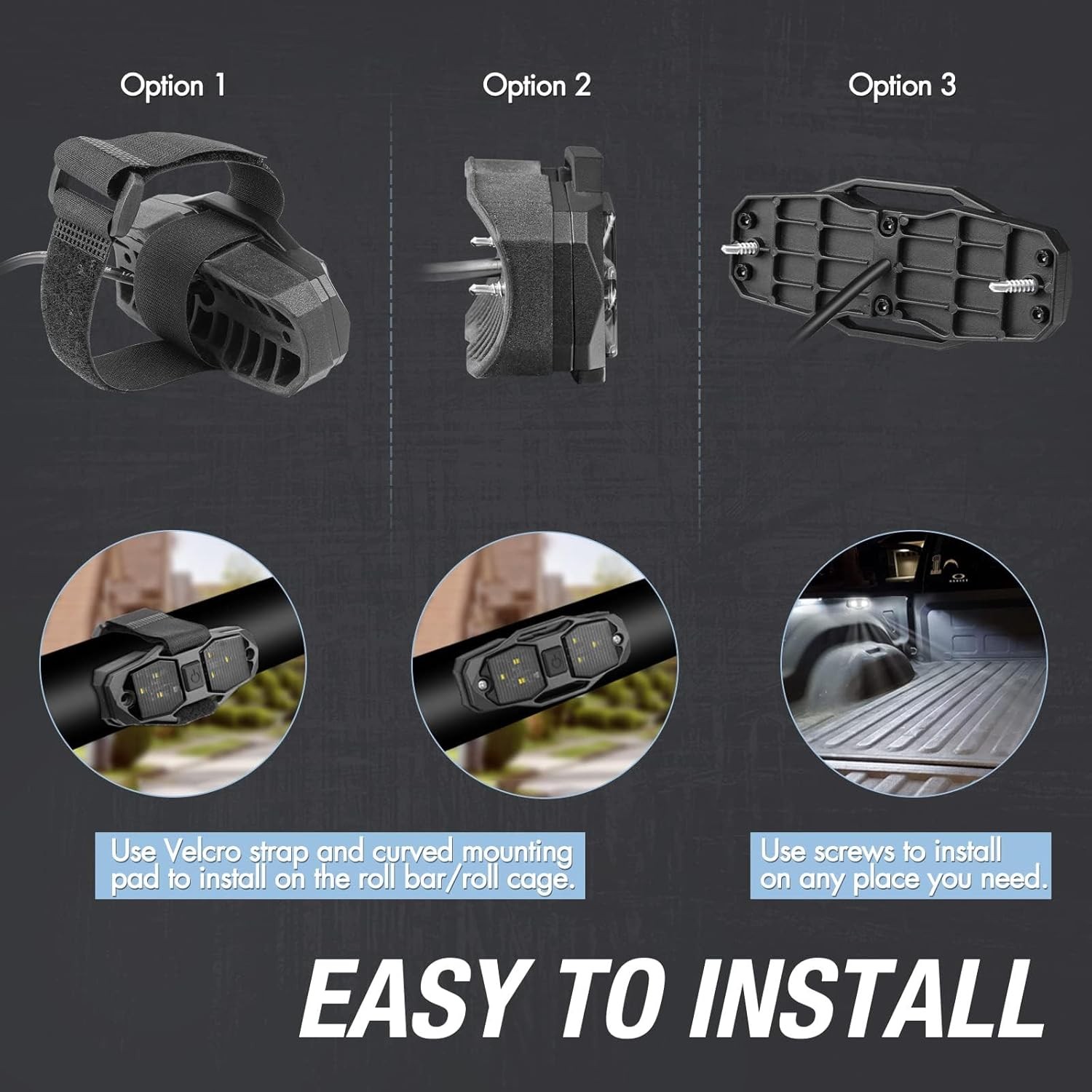 Option 1

Option 2

Option 3

Use Velcro strap and curved mounting pad to install on the roll bar/roll cage.

Use screws to install on any place you need.

EASY TO INSTALL