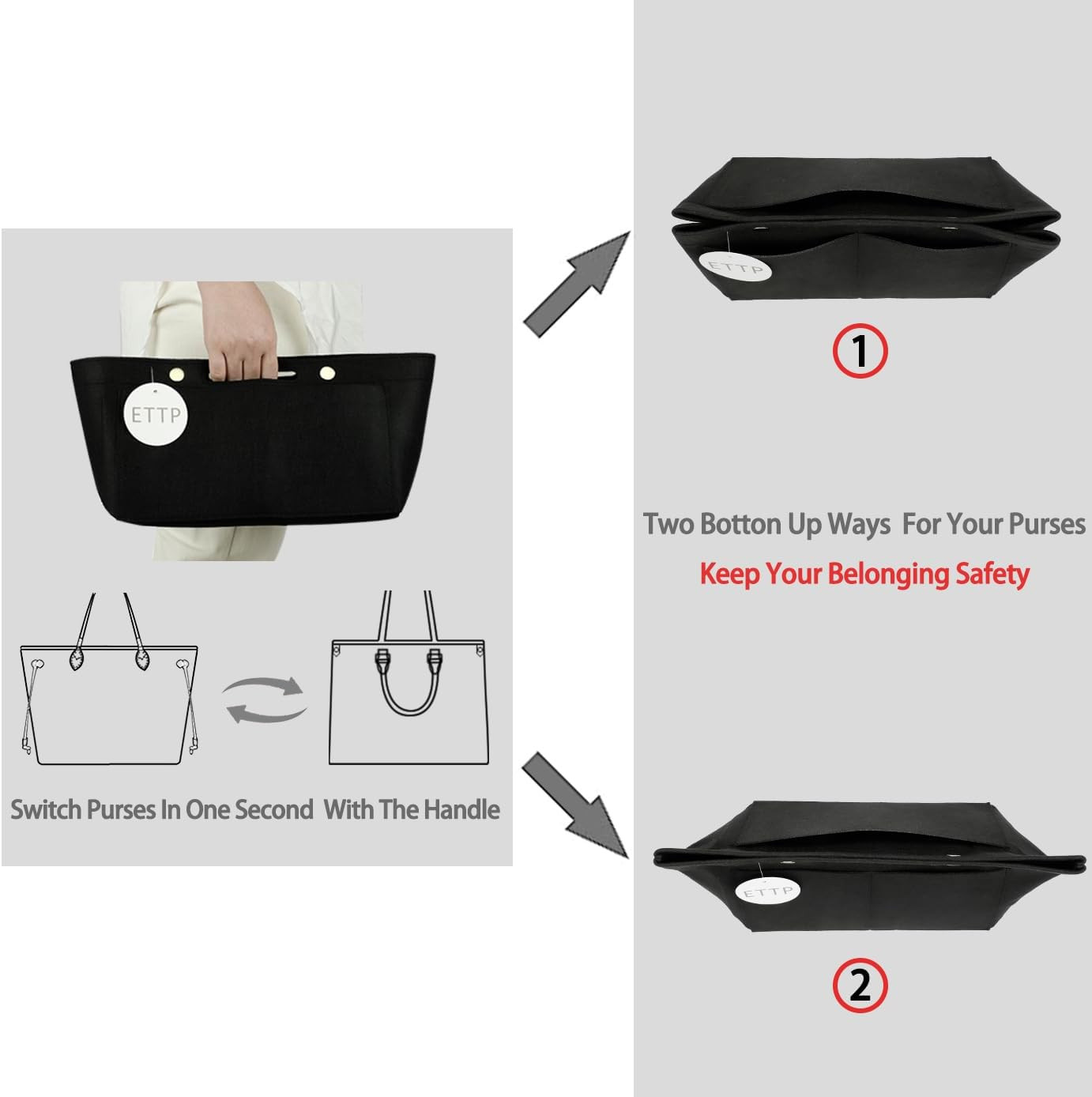 ETTP

Switch Purses In One Second With The Handle

ETTP

1

Two Botton Up Ways For Your Purses

Keep Your Belonging Safety

ETTP

2