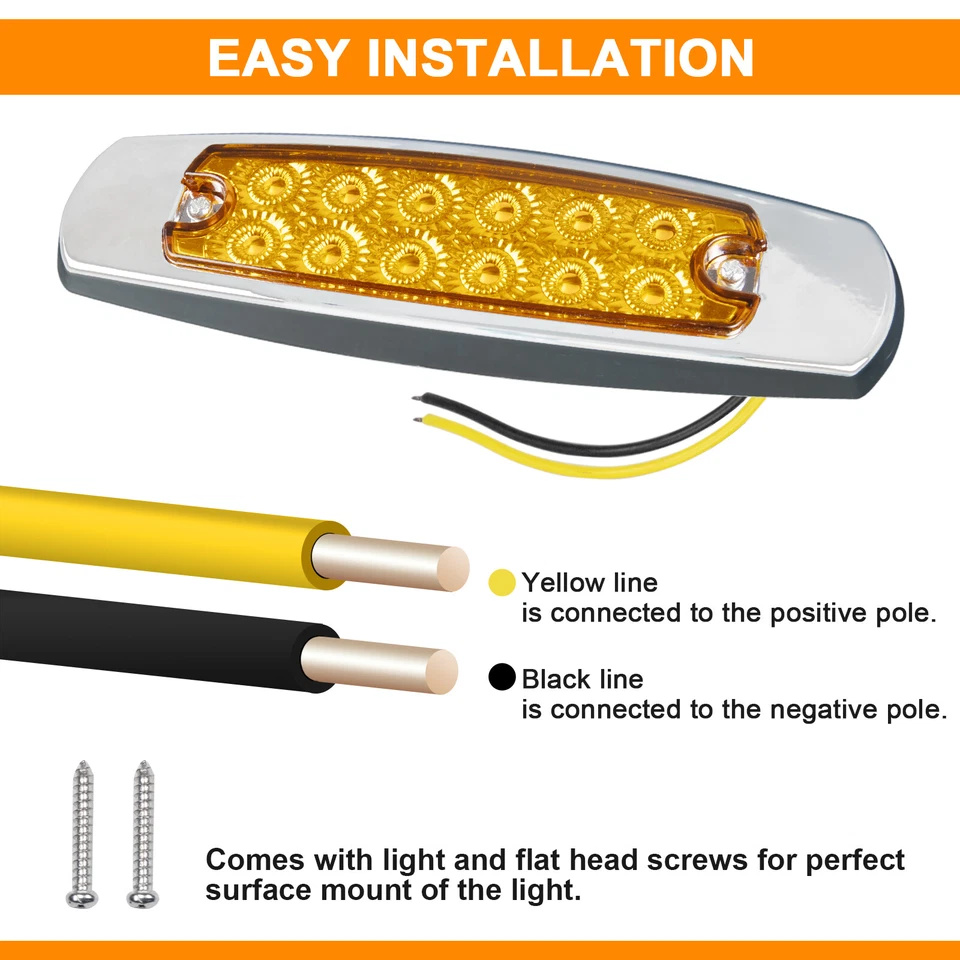 EASY INSTALLATION

Yellow line
is connected to the positive pole.

Black line
is connected to the negative pole.

Comes with light and flat head screws for perfect surface mount of the light.