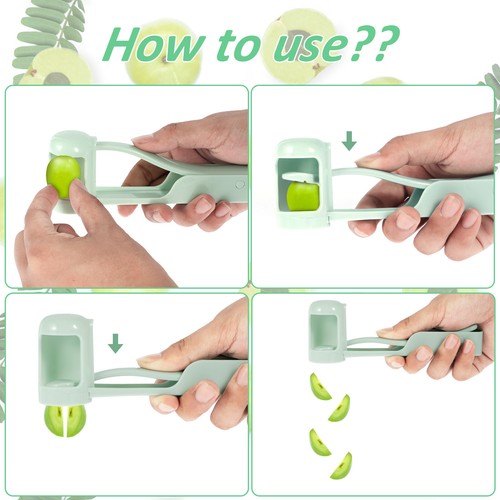 How to use??