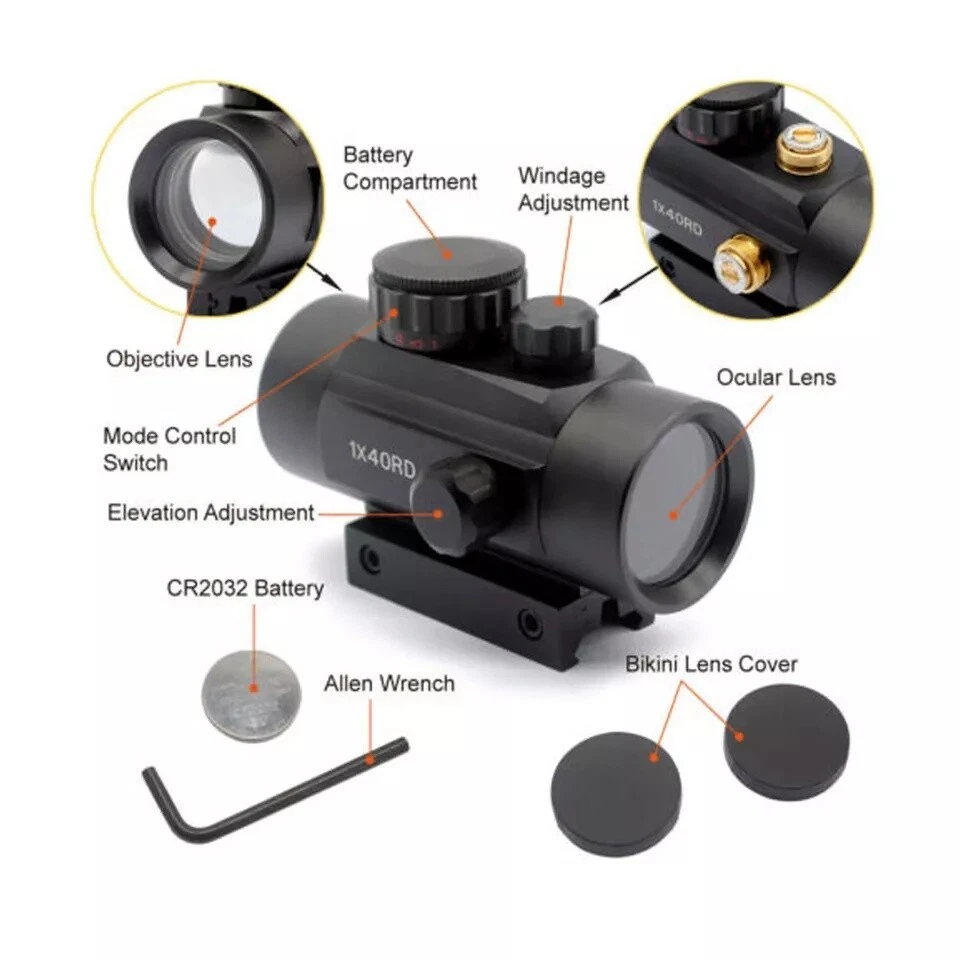 Battery Compartment

Windage Adjustment

1X40RD

Objective Lens

Ocular Lens

Mode Control Switch

1X40RD

Elevation Adjustment

CR2032 Battery

Allen Wrench

Bikini Lens Cover