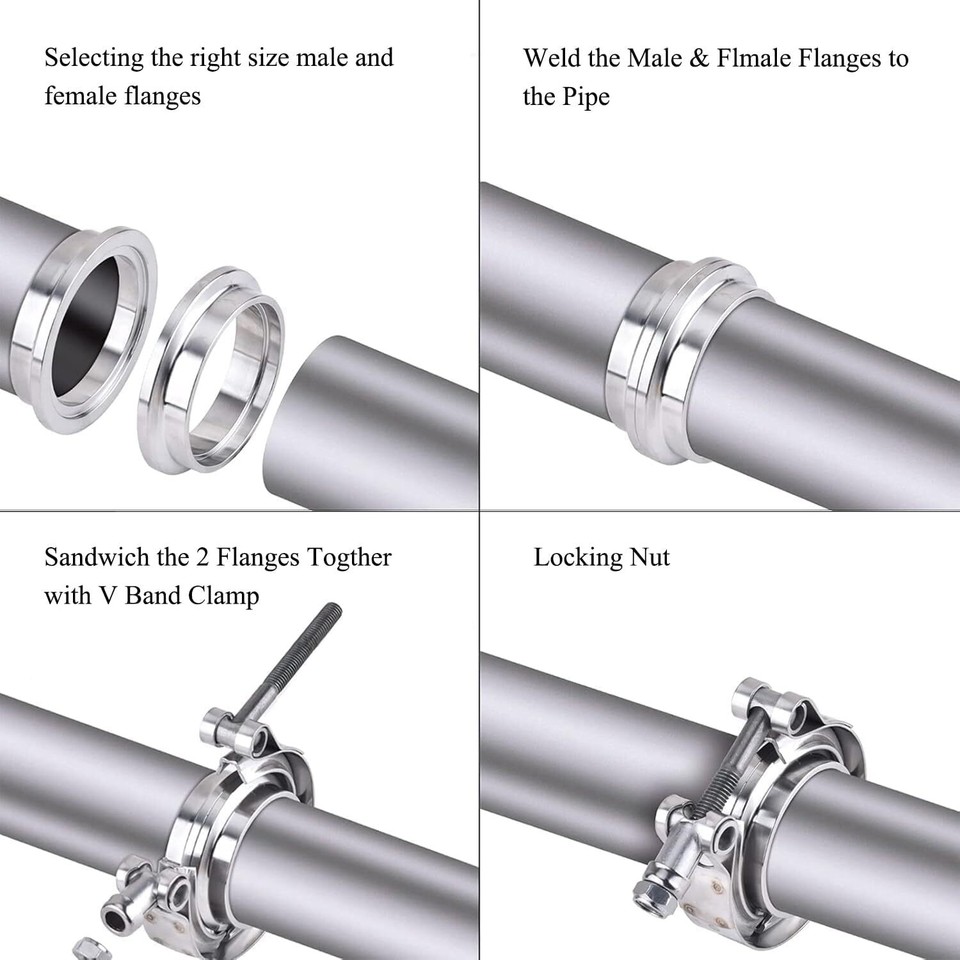 Selecting the right size male and female flanges

Weld the Male & Flmale Flanges to the Pipe

Sandwich the 2 Flanges Togther with V Band Clamp

Locking Nut