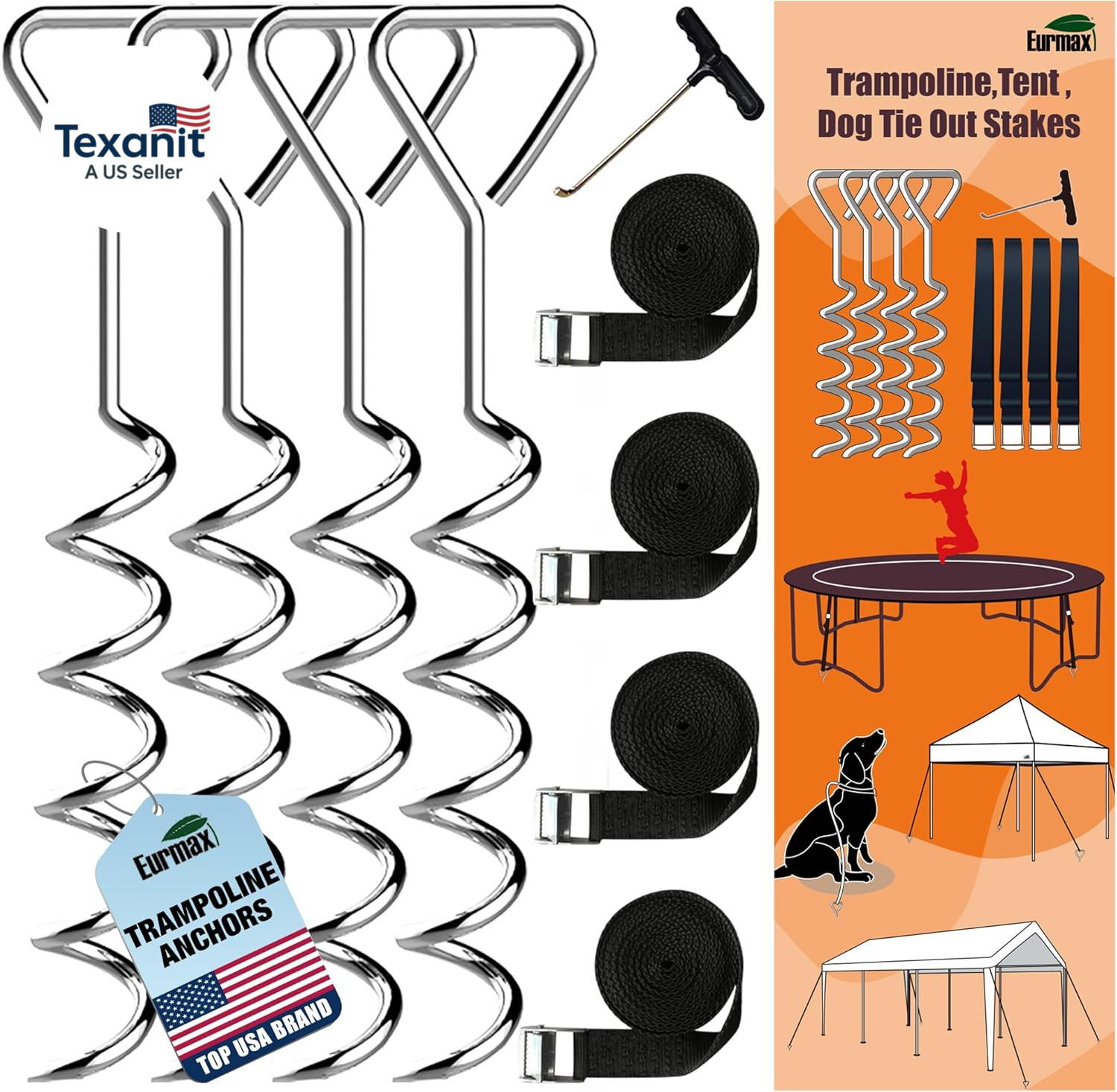 Texanit
A US Seller

Eurmax

Trampoline,Tent ,
Dog Tie Out Stakes

Eurmax
TRAMPOLINE
ANCHORS
TOP USA BRAND