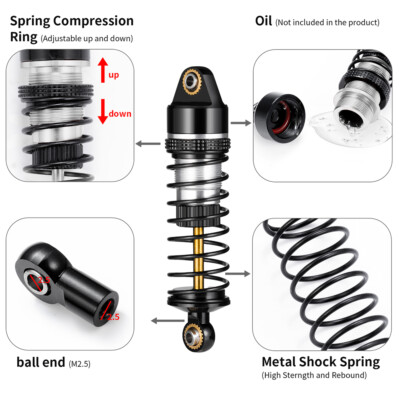 Spring Compression Ring (Adjustable up and down)

up

down

Oil (Not included in the product)

2.5

2.5

ball end (M2.5)

Metal Shock Spring (High Sterngth and Rebound)