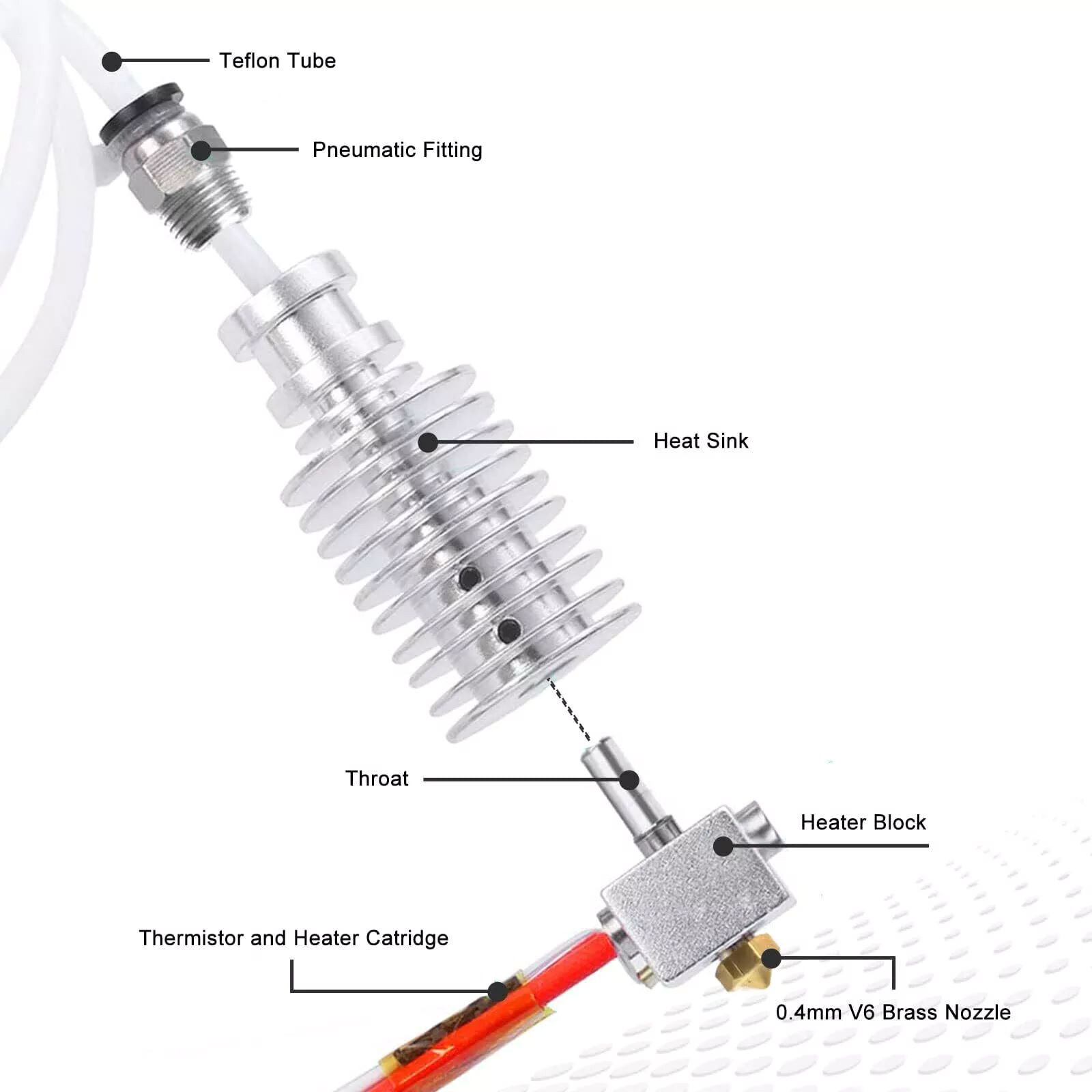 Teflon Tube

Pneumatic Fitting

Heat Sink

Throat

Heater Block

Thermistor and Heater Catridge

0.4mm V6 Brass Nozzle