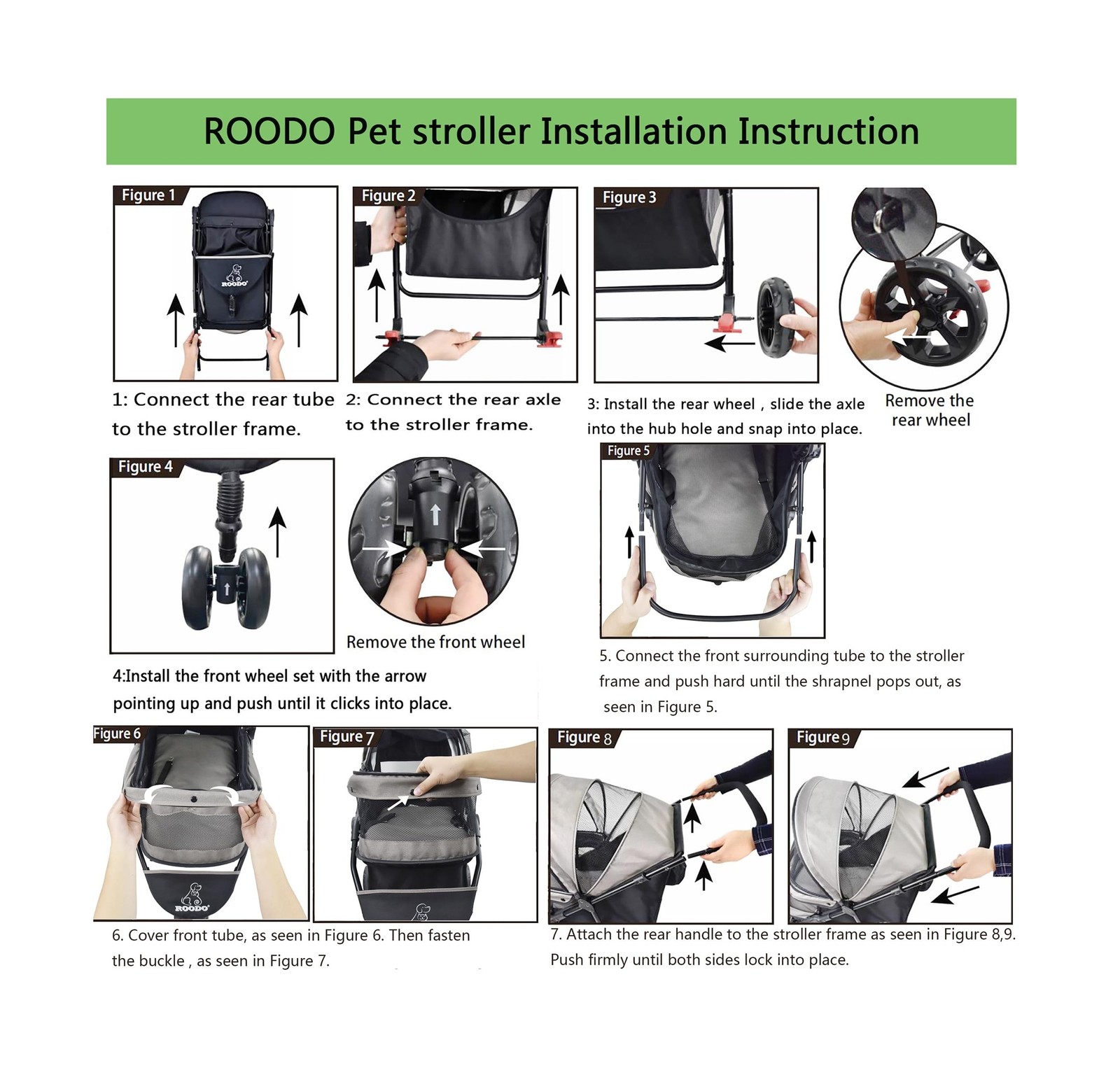 ROODO Pet stroller Installation Instruction

Figure 1

ROODO

1: Connect the rear tube to the stroller frame.

Figure 2

2: Connect the rear axle to the stroller frame.

Figure 3

3: Install the rear wheel , slide the axle into the hub hole and snap into place.

Remove the rear wheel

Figure 4

Remove the front wheel

4:Install the front wheel set with the arrow pointing up and push until it clicks into place.

Figure 5

5. Connect the front surrounding tube to the stroller frame and push hard until the shrapnel pops out, as seen in Figure 5.

Figure 6

ROODO

Figure 7

6. Cover front tube, as seen in Figure 6. Then fasten the buckle , as seen in Figure 7.

Figure 8

Figure 9

7. Attach the rear handle to the stroller frame as seen in Figure 8,9. Push firmly until both sides lock into place.