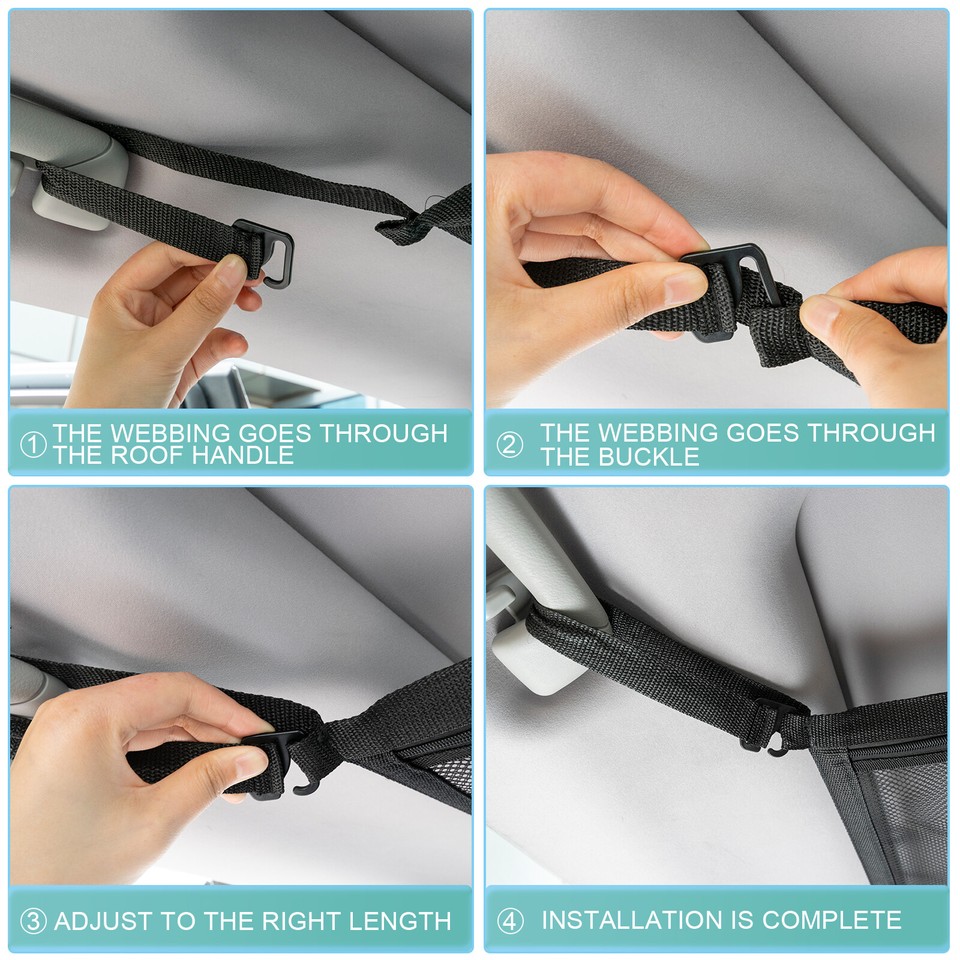 ① THE WEBBING GOES THROUGH THE ROOF HANDLE

② THE WEBBING GOES THROUGH THE BUCKLE

③ ADJUST TO THE RIGHT LENGTH

④ INSTALLATION IS COMPLETE