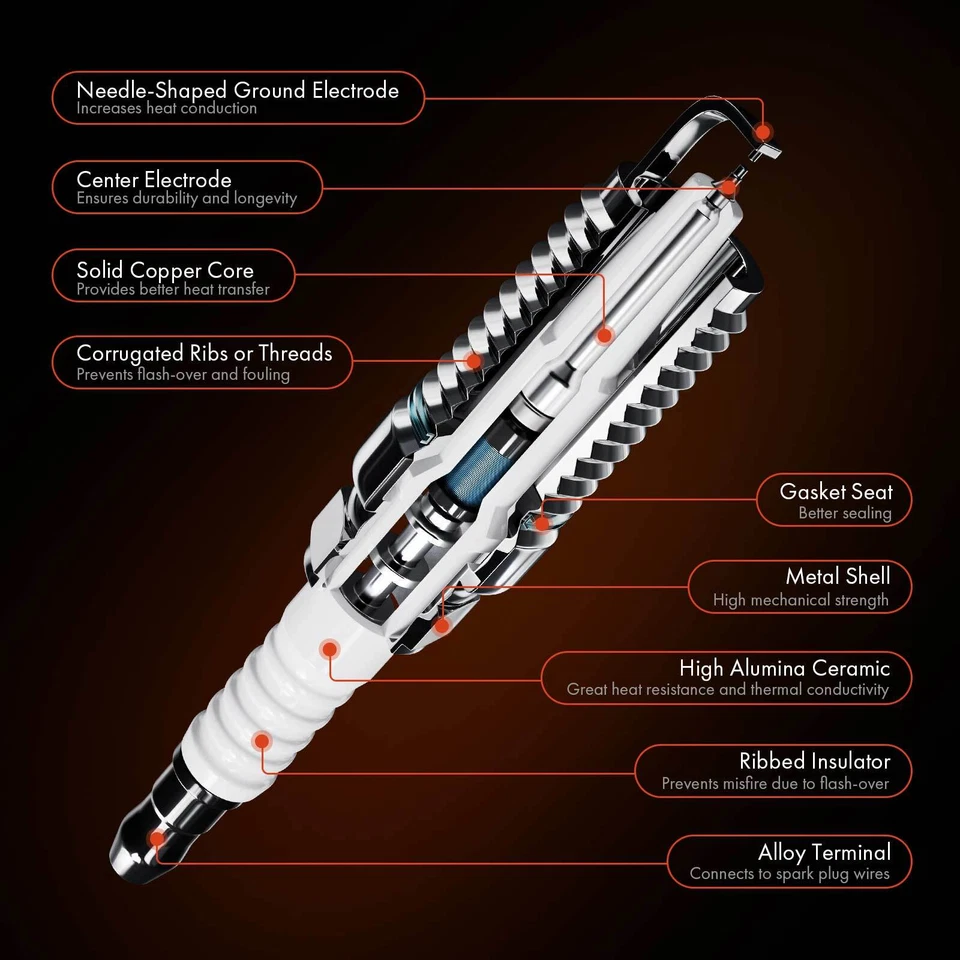 Needle-Shaped Ground Electrode
Increases heat conduction

Center Electrode
Ensures durability and longevity

Solid Copper Core
Provides better heat transfer

Corrugated Ribs or Threads
Prevents flash-over and fouling

Gasket Seat
Better sealing

Metal Shell
High mechanical strength

High Alumina Ceramic
Great heat resistance and thermal conductivity

Ribbed Insulator
Prevents misfire due to flash-over

Alloy Terminal
Connects to spark plug wires