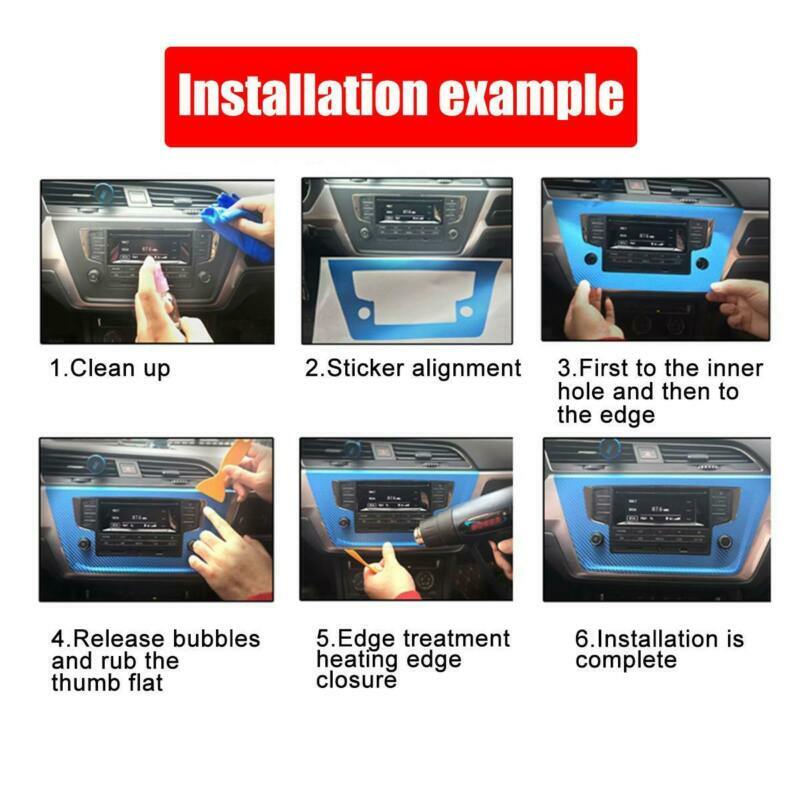 Installation example

1.Clean up

2.Sticker alignment

3.First to the inner hole and then to the edge

4.Release bubbles and rub the thumb flat

5.Edge treatment heating edge closure

6.Installation is complete