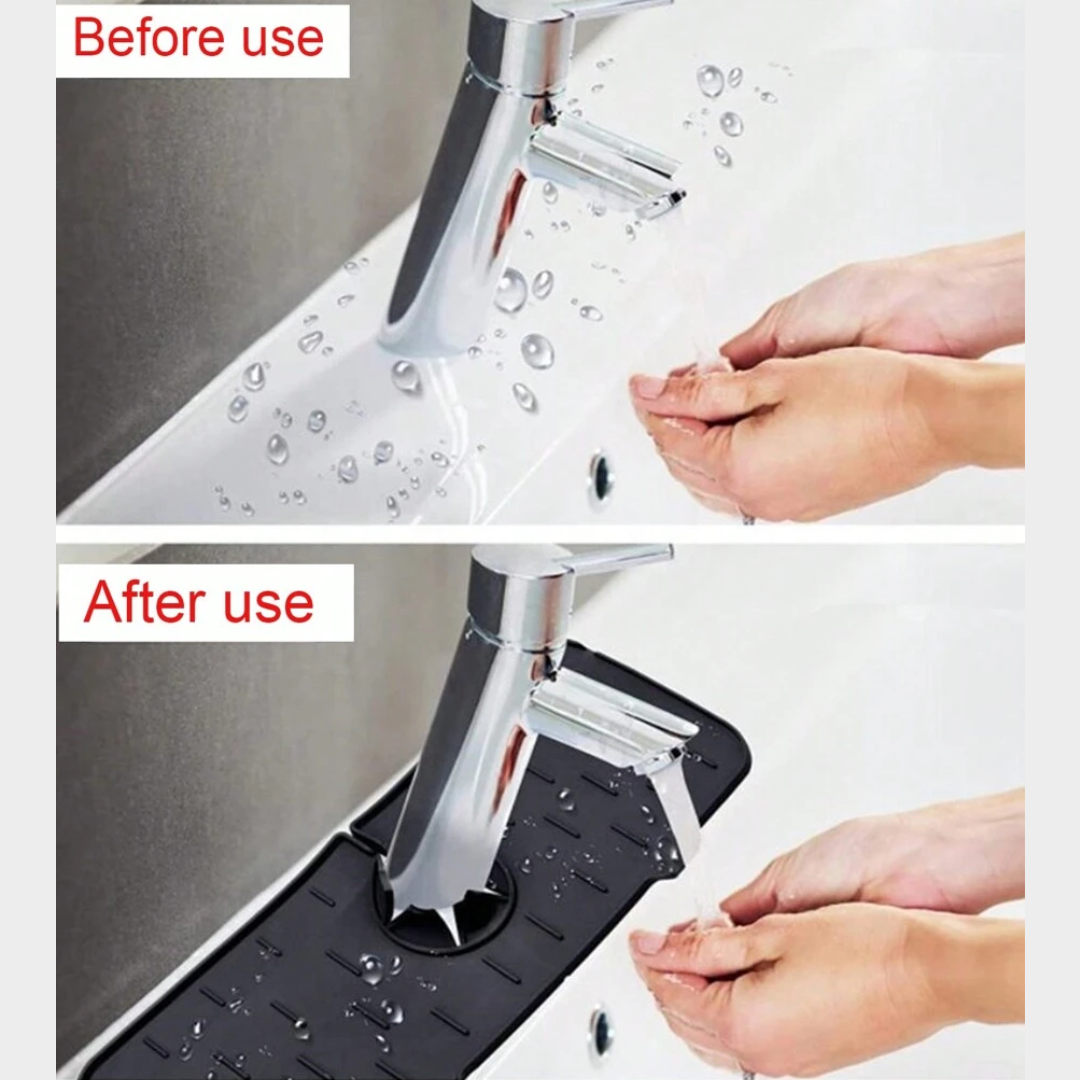 Before use

After use