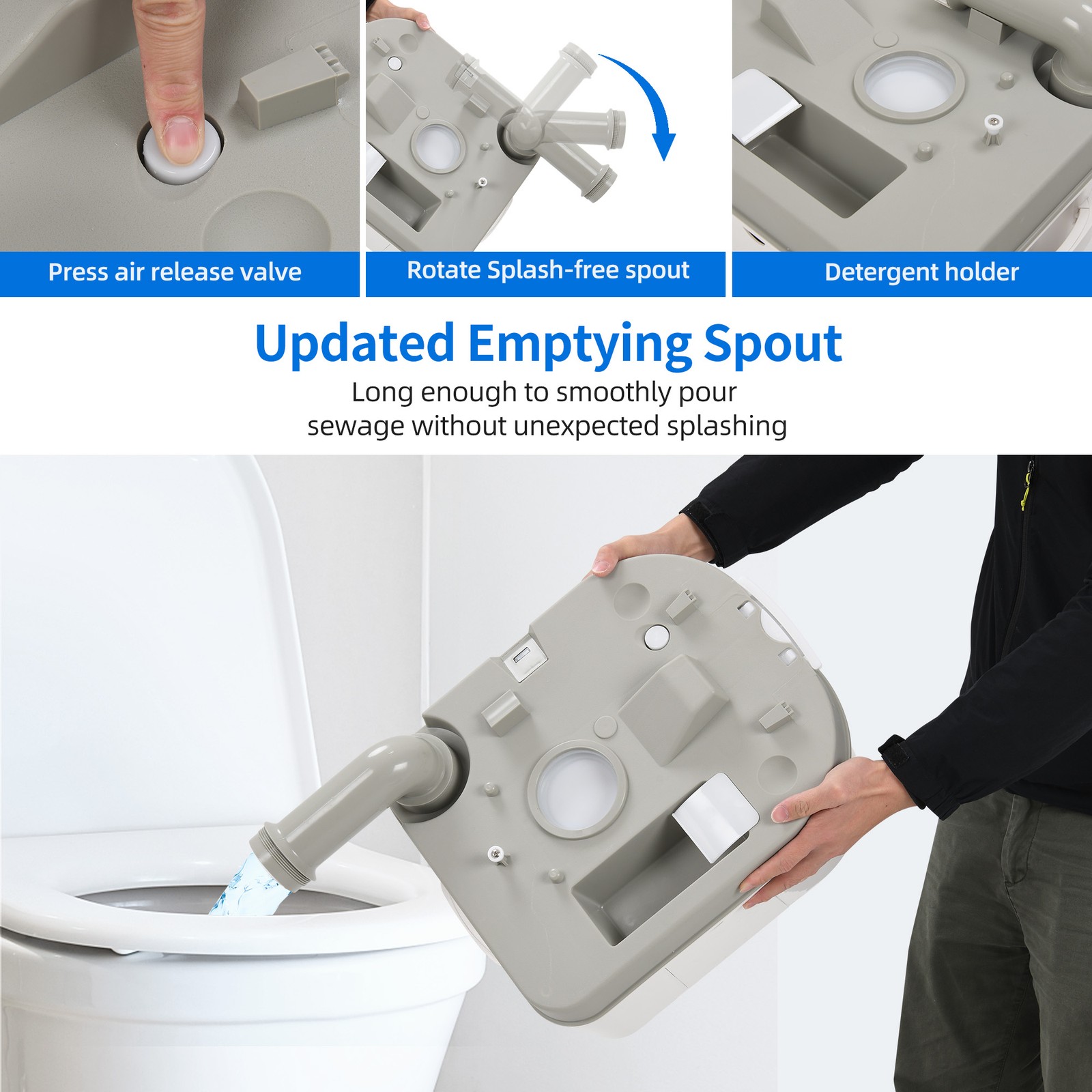 Press air release valve

Rotate Splash-free spout

Detergent holder

Updated Emptying Spout

Long enough to smoothly pour sewage without unexpected splashing