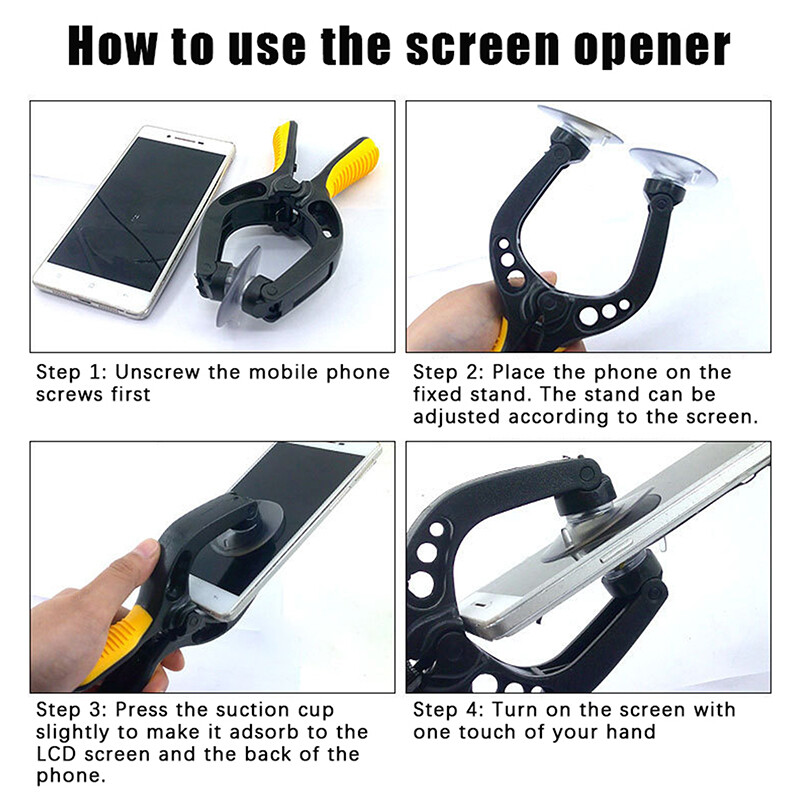 How to use the screen opener

Step 1: Unscrew the mobile phone screws first

Step 2: Place the phone on the fixed stand. The stand can be adjusted according to the screen.

Step 3: Press the suction cup slightly to make it adsorb to the LCD screen and the back of the phone.

Step 4: Turn on the screen with one touch of your hand