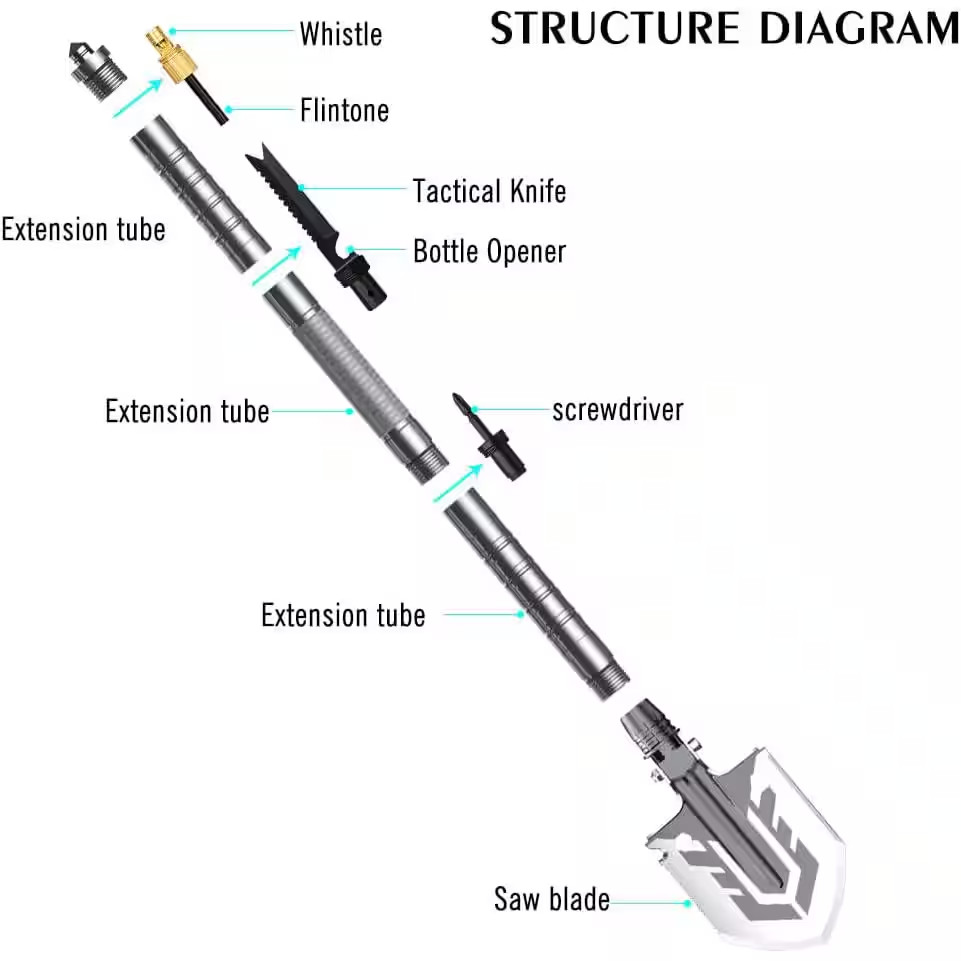 STRUCTURE DIAGRAM

Whistle

Flintone

Tactical Knife

Extension tube

Bottle Opener

Extension tube

screwdriver

Extension tube

Saw blade