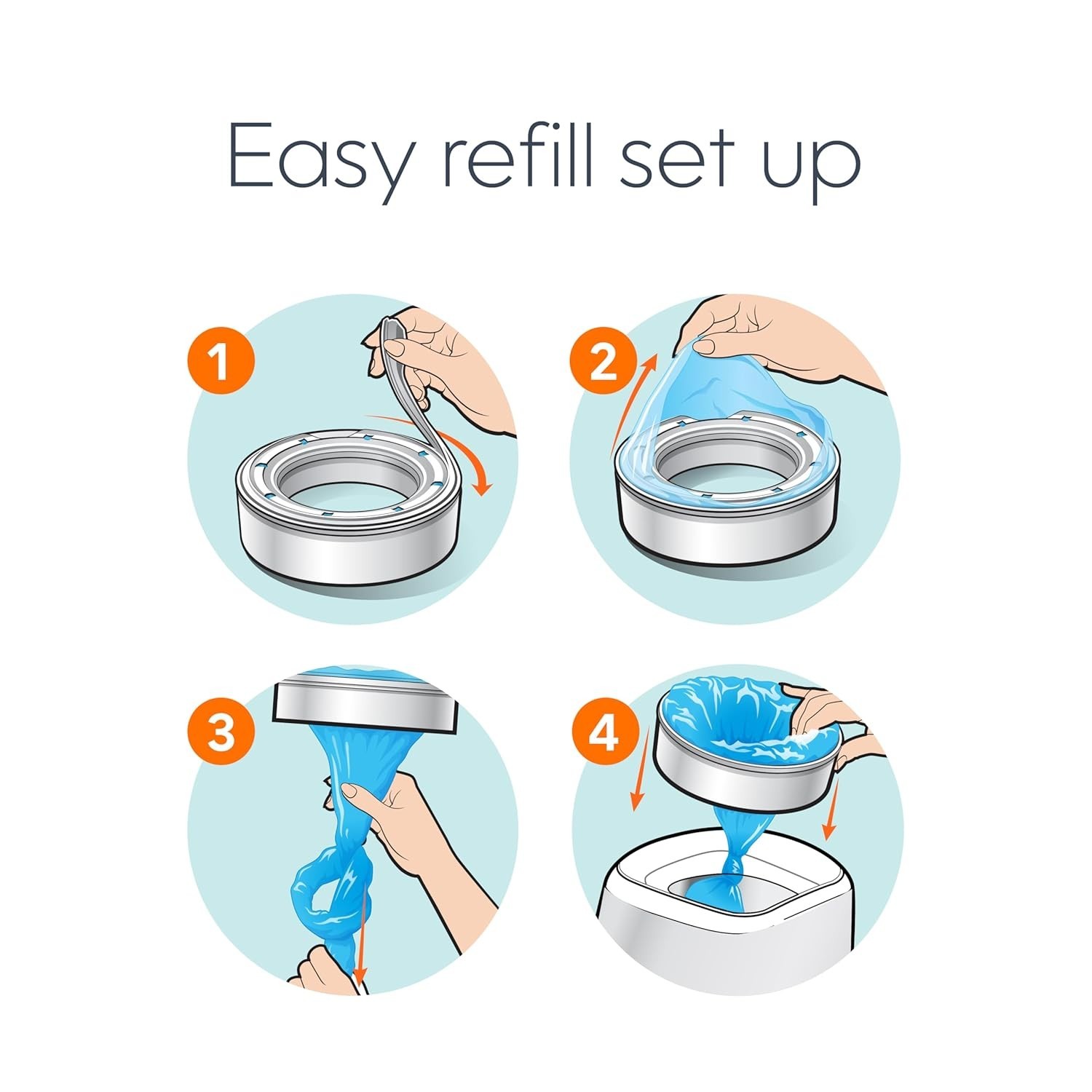 Easy refill set up

1

2

3

4