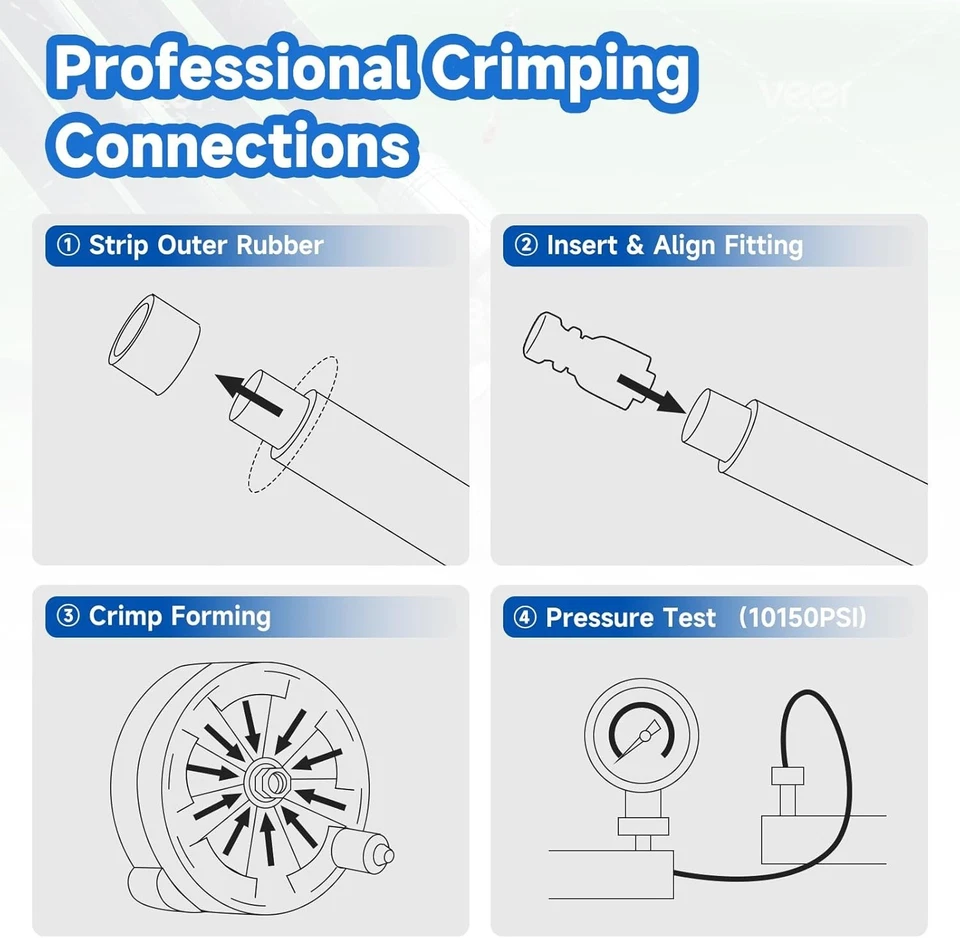 Professional Crimping Connections

veer

① Strip Outer Rubber

② Insert & Align Fitting

③ Crimp Forming

④ Pressure Test （10150PSI）