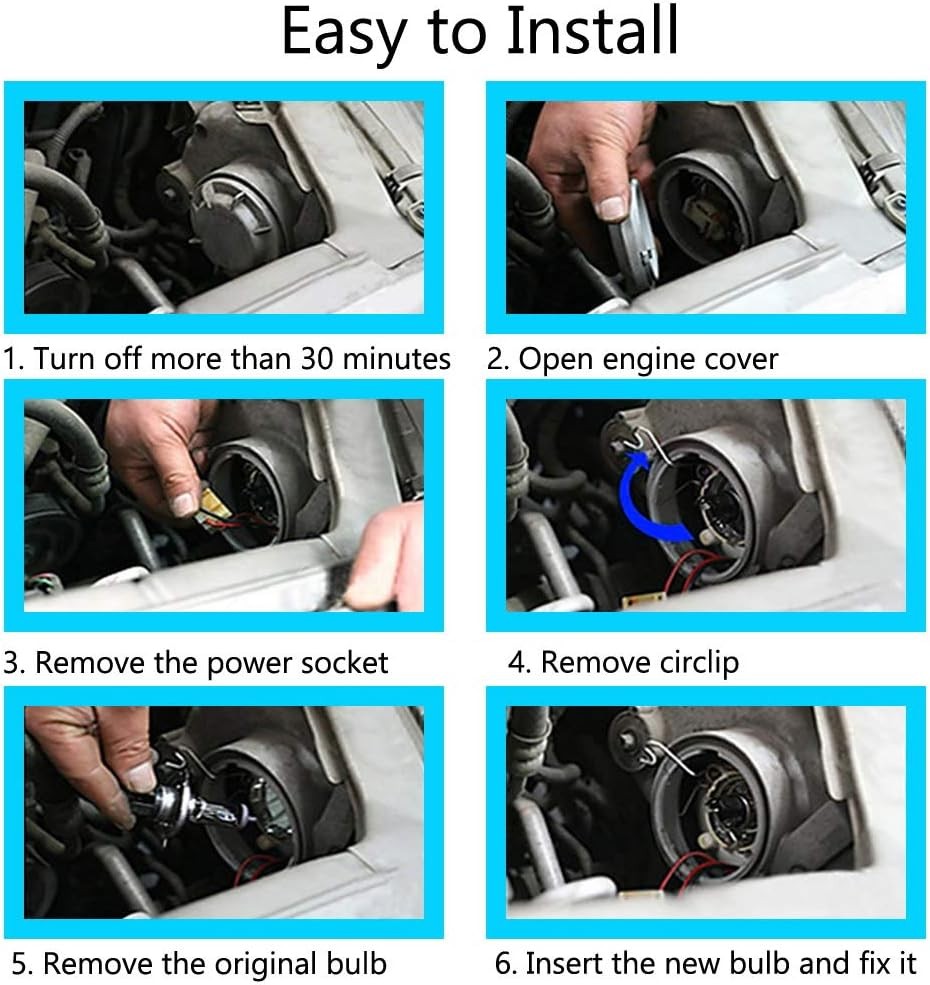 Easy to Install

1. Turn off more than 30 minutes

2. Open engine cover

3. Remove the power socket

4. Remove circlip

5. Remove the original bulb

6. Insert the new bulb and fix it