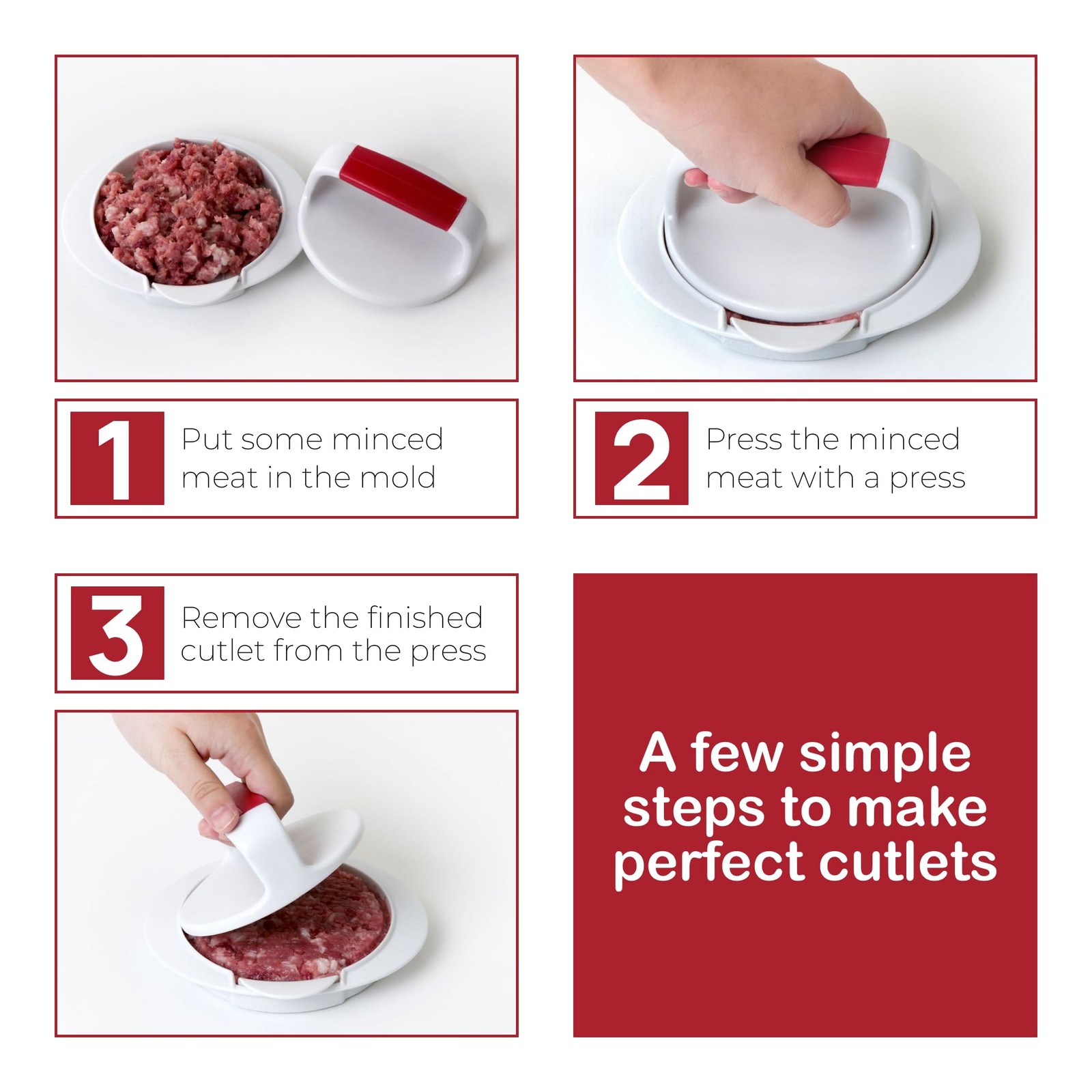 1 Put some minced meat in the mold

2 Press the minced meat with a press

3 Remove the finished cutlet from the press

A few simple steps to make perfect cutlets