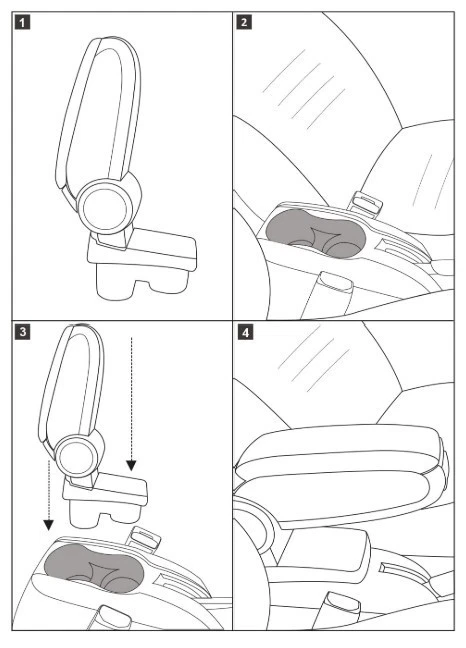 1

2

3

4