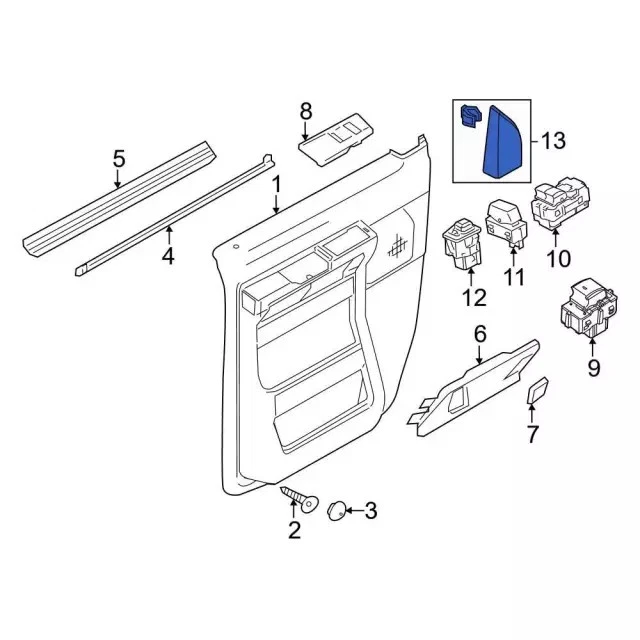 8
13
5
1
4
10
11
12
6
9
7
2
3