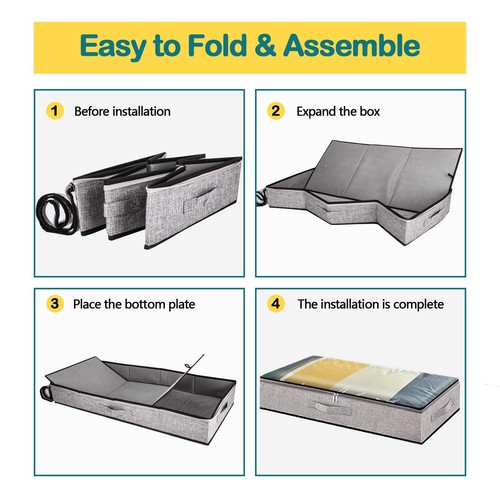 Easy to Fold & Assemble

1 Before installation

2 Expand the box

3 Place the bottom plate

4 The installation is complete