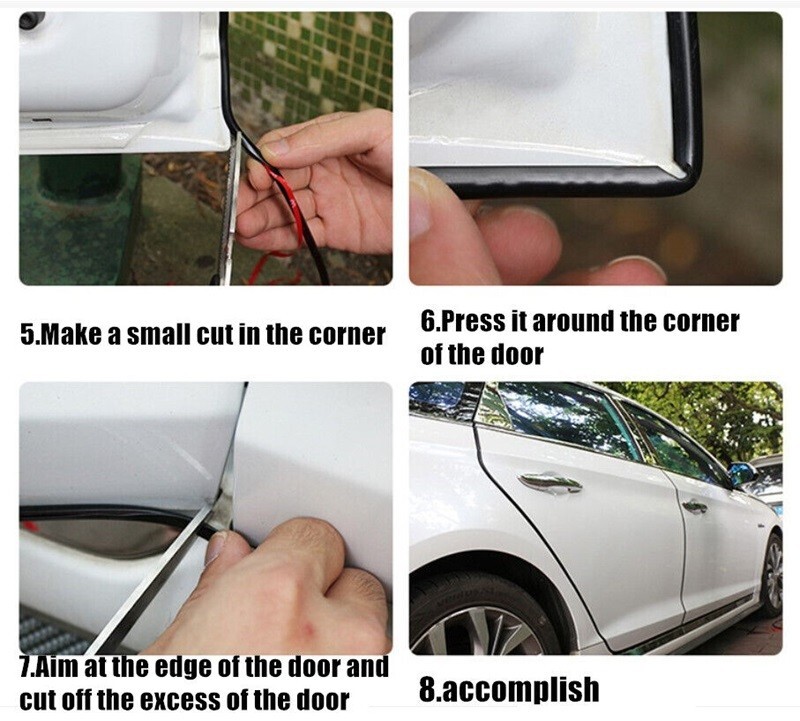 5.Make a small cut in the corner

6.Press it around the corner of the door

7.Aim at the edge of the door and cut off the excess of the door

8.accomplish