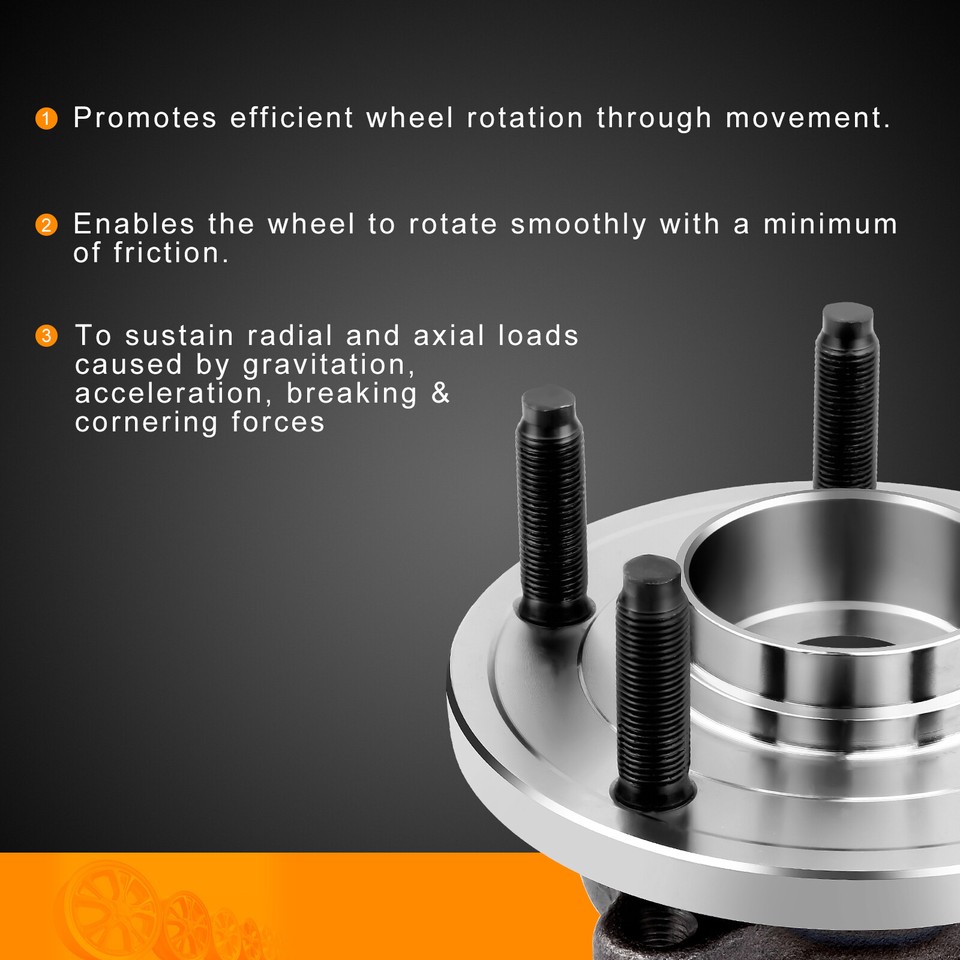 1 Promotes efficient wheel rotation through movement.

2 Enables the wheel to rotate smoothly with a minimum of friction.

3 To sustain radial and axial loads caused by gravitation, acceleration, breaking & cornering forces