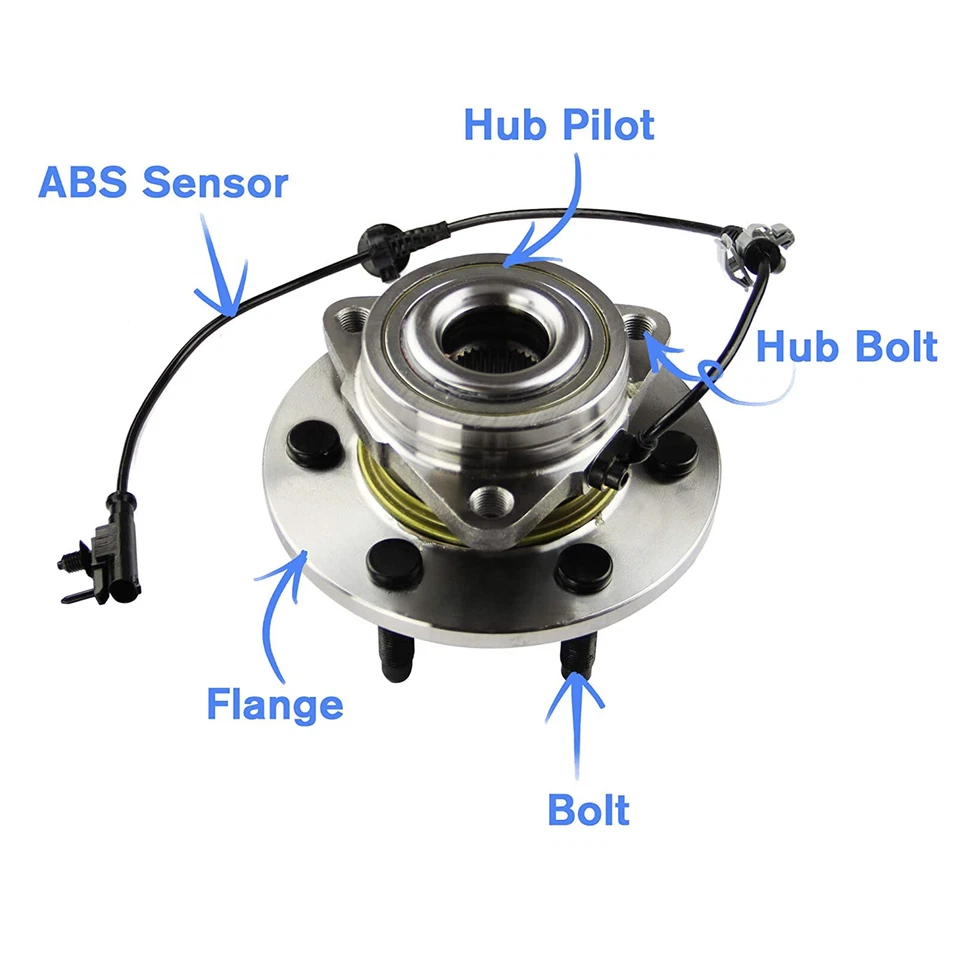 Hub Pilot
ABS Sensor
Hub Bolt
Flange
Bolt