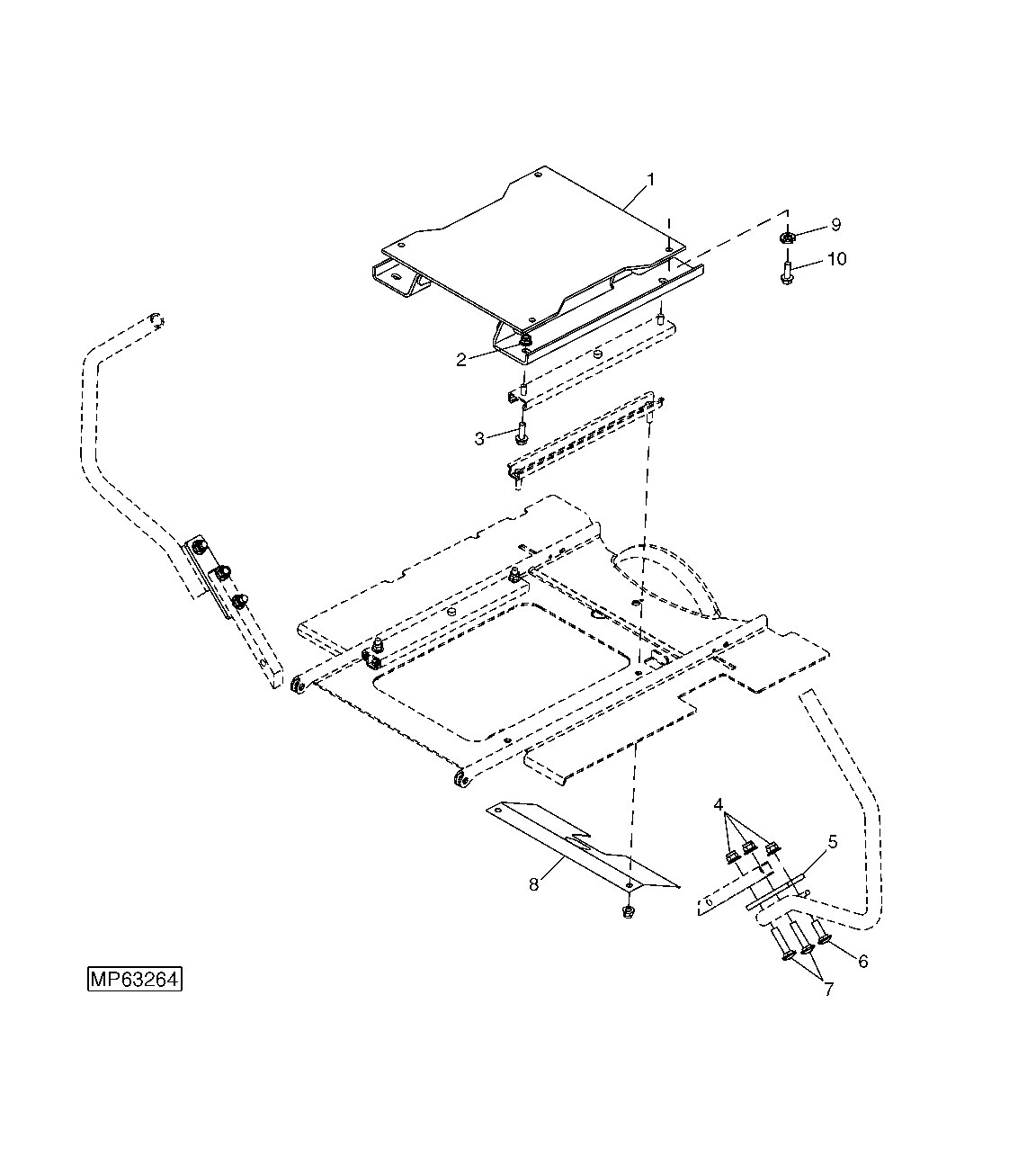 1
9
10
2
3
4
5
8
6
7
MP63264