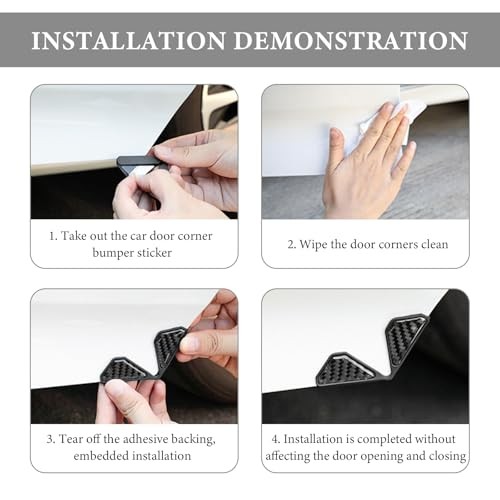 INSTALLATION DEMONSTRATION

1. Take out the car door corner bumper sticker

2. Wipe the door corners clean

3. Tear off the adhesive backing, embedded installation

4. Installation is completed without affecting the door opening and closing