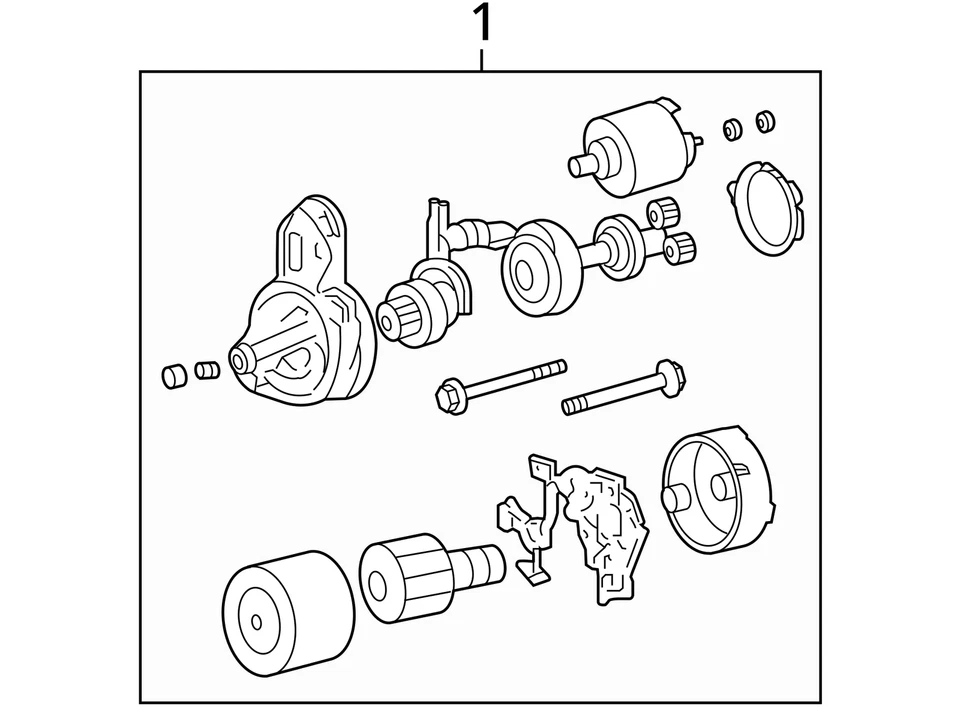 1