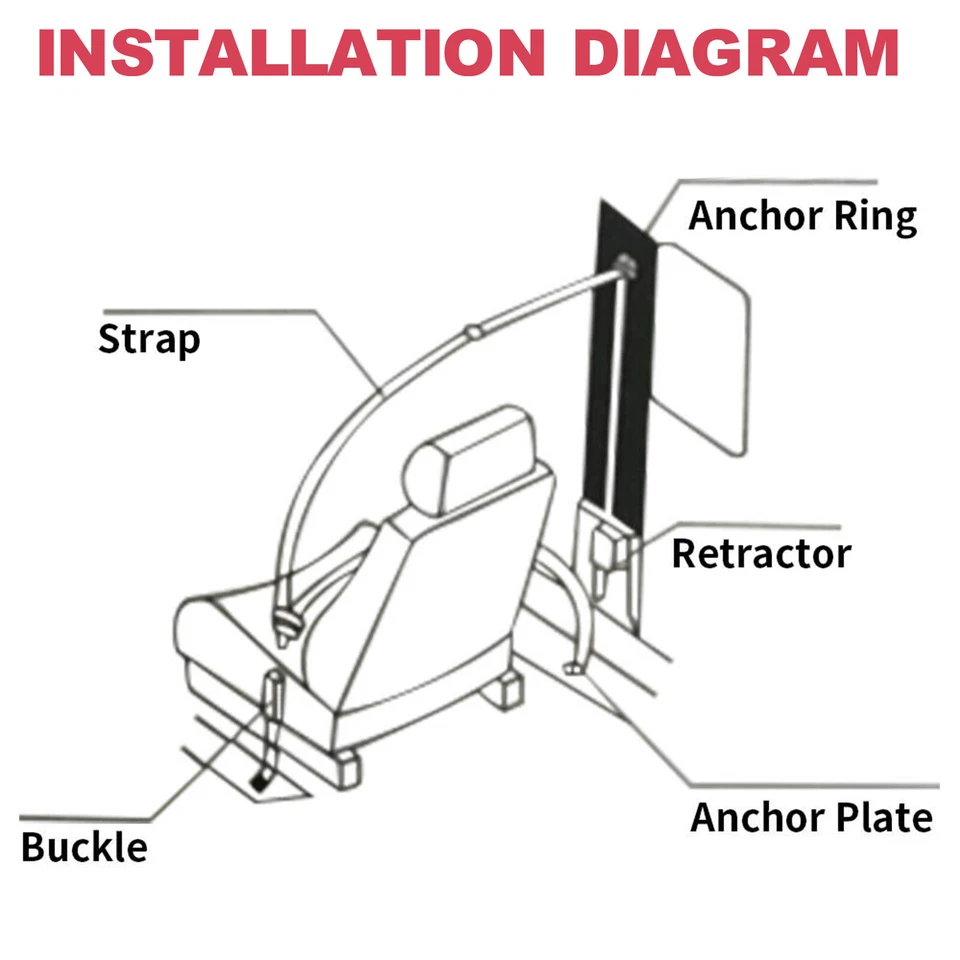 INSTALLATION DIAGRAM

Anchor Ring

Strap

Retractor

Anchor Plate

Buckle