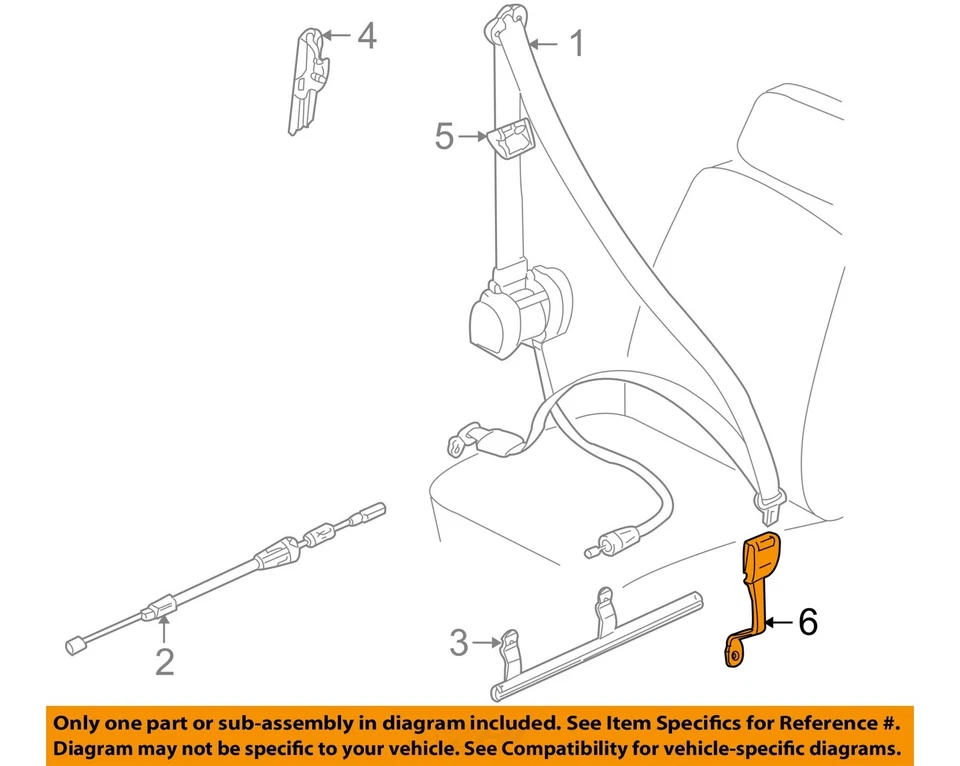 4
1
5
2
3
6

Only one part or sub-assembly in diagram included. See Item Specifics for Reference #. Diagram may not be specific to your vehicle. See Compatibility for vehicle-specific diagrams.